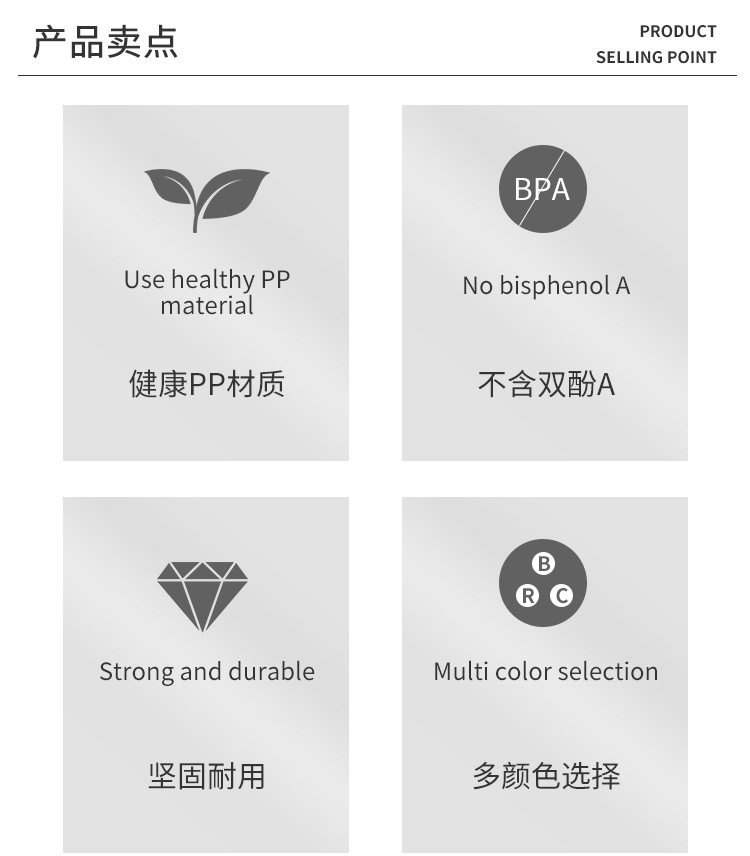 产品卖点

PRODUCT
SELLING POINT

Use healthy PP material

健康PP材质

BPA

No bisphenol A

不含双酚A

Strong and durable

坚固耐用

B
R C

Multi color selection

多颜色选择