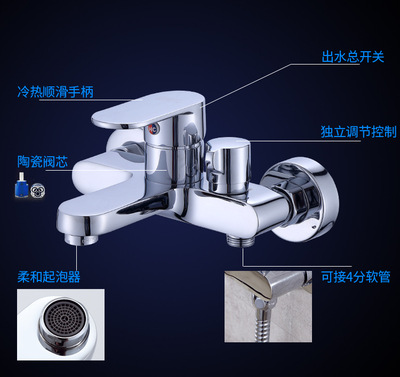 出水总开关

冷热顺滑手柄

独立调节控制

陶瓷阀芯

柔和起泡器

可接4分软管