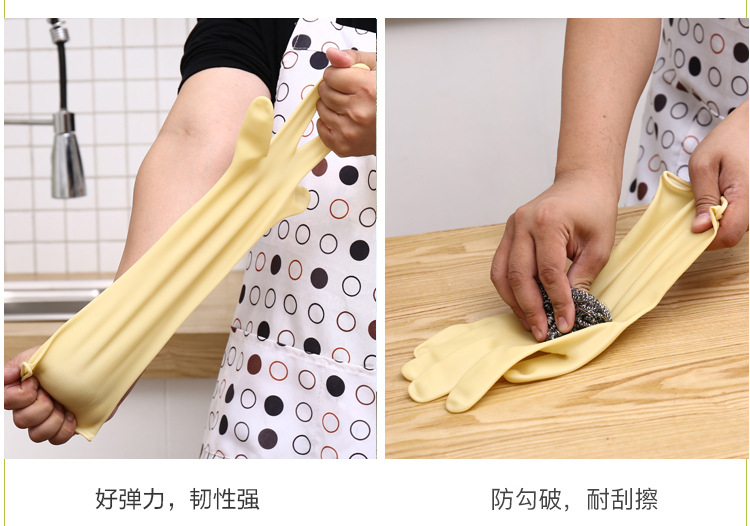 好弹力，韧性强

防勾破，耐刮擦