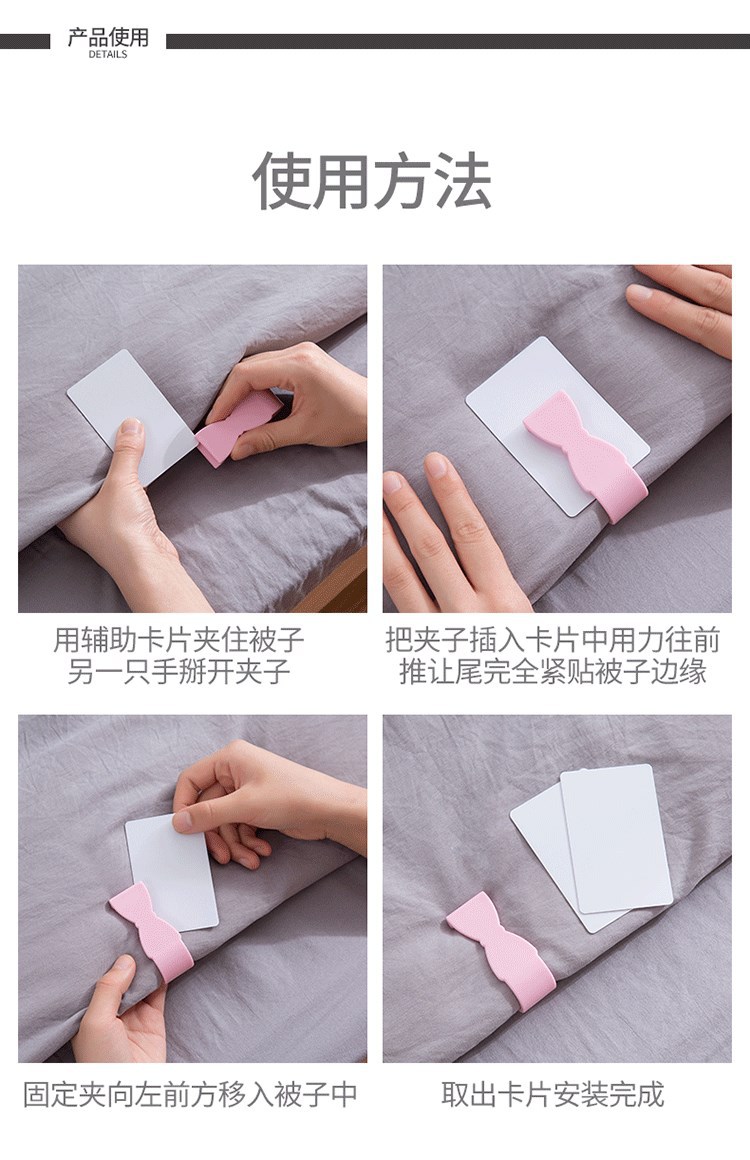 产品使用
DETAILS

使用方法

用辅助卡片夹住被子
另一只手掰开夹子

把夹子插入卡片中用力往前
推让尾完全紧贴被子边缘

固定夹向左前方移入被子中

取出卡片安装完成