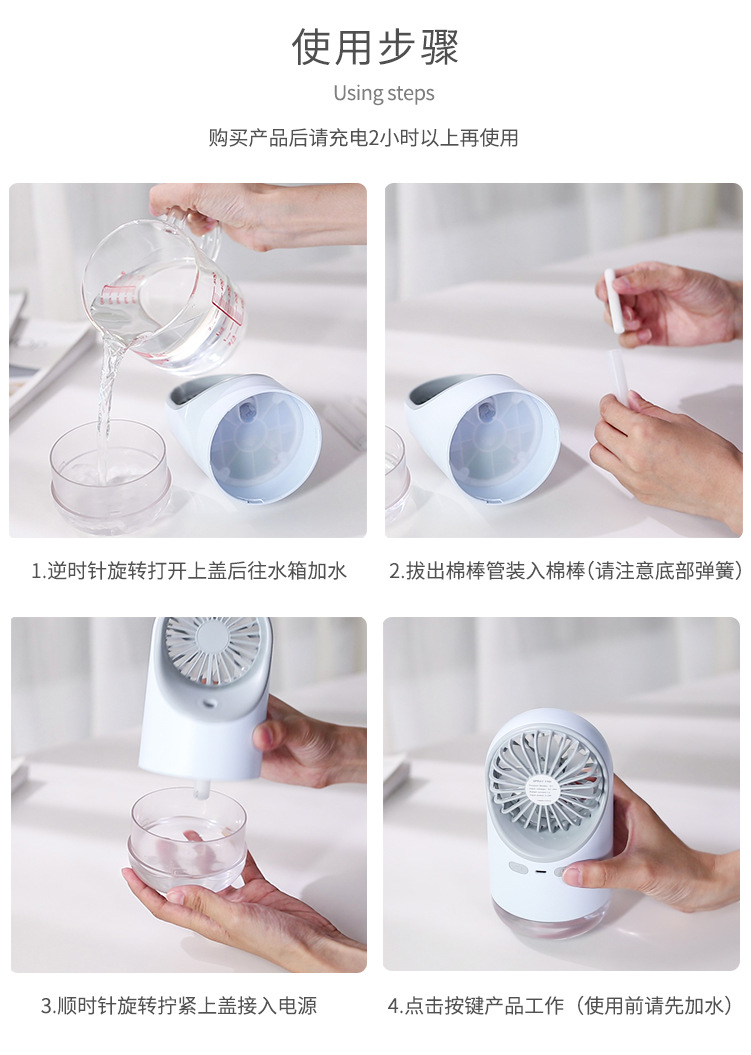 使用步骤

Using steps

购买产品后请充电2小时以上再使用

1.逆时针旋转打开上盖后往水箱加水

2.拔出棉棒管装入棉棒（请注意底部弹簧）

3.顺时针旋转拧紧上盖接入电源

4.点击按键产品工作（使用前请先加水）