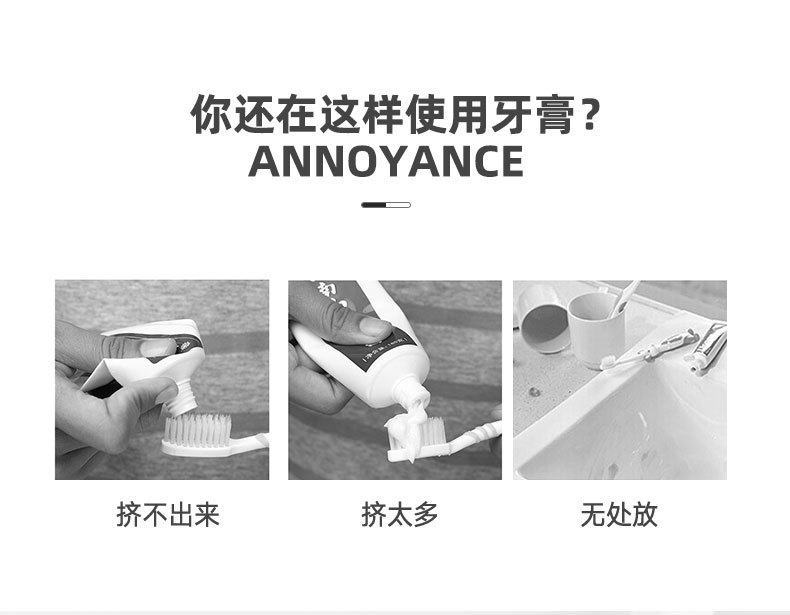 你还在这样使用牙膏？
ANNOYANCE

挤不出来

挤太多

无处放