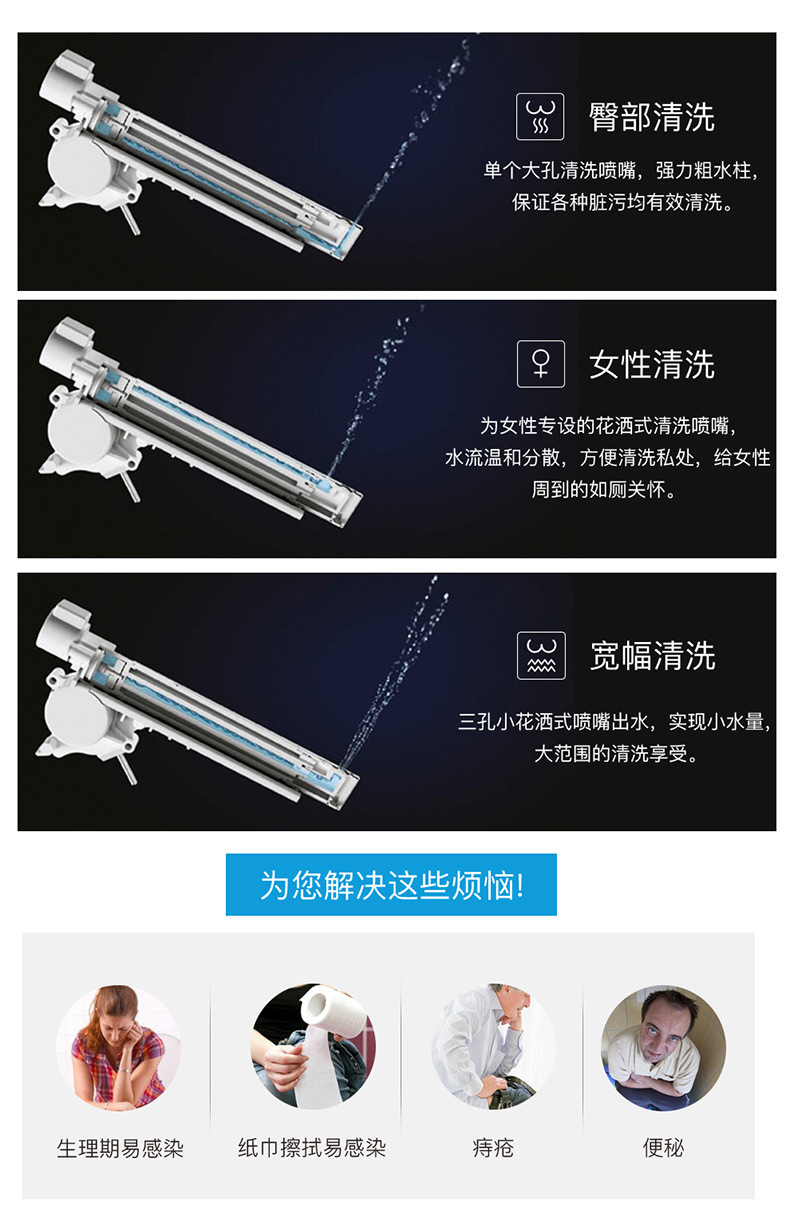 臀部清洗

单个大孔清洗喷嘴，强力粗水柱，保证各种脏污均有效清洗。

女性清洗

为女性专设的花洒式清洗喷嘴，水流温和分散，方便清洗私处，给女性周到的如厕关怀。

宽幅清洗

三孔小花洒式喷嘴出水，实现小水量，大范围的清洗享受。

为您解决这些烦恼!

生理期易感染

纸巾擦拭易感染

痔疮

便秘