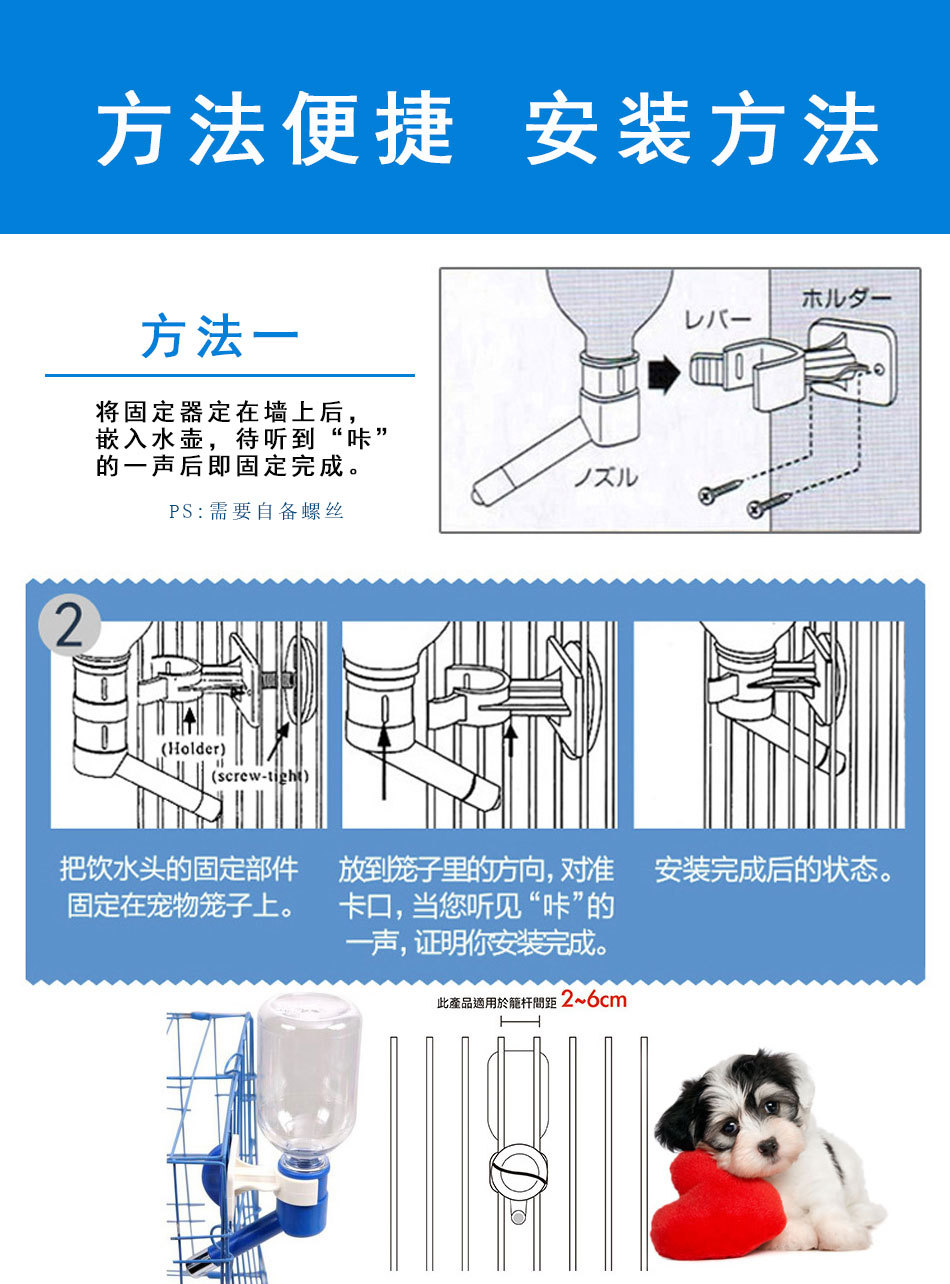 方法便捷 安装方法

方法一

将固定器定在墙上后，嵌入水壶，待听到“咔”的一声后即固定完成。

PS:需要自备螺丝

レバー

ホルダー

ノズル

2

(Holder)

(screw-tight)

把饮水头的固定部件固定在宠物笼子上。

放到笼子里的方向，对准卡口，当您听见“咔”的一声，证明你安装完成。

安装完成后的状态。

此產品適用於籠杆間距 2~6cm