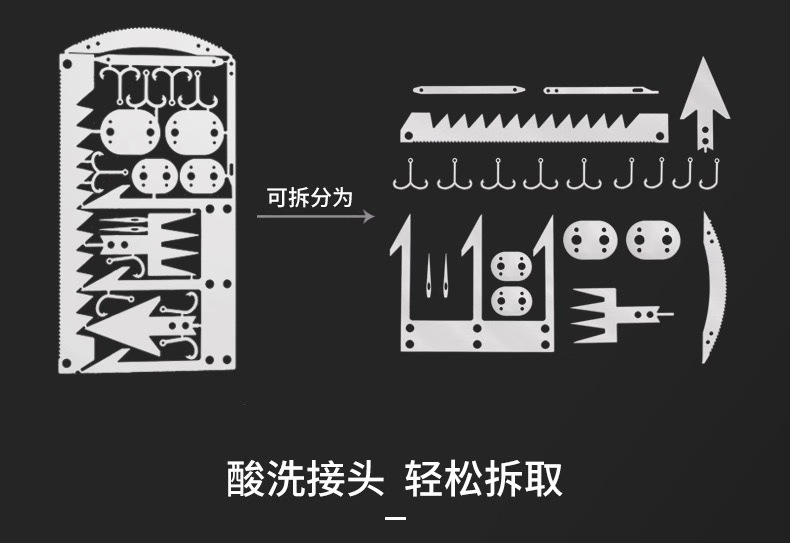 可拆分为

酸洗接头 轻松拆取