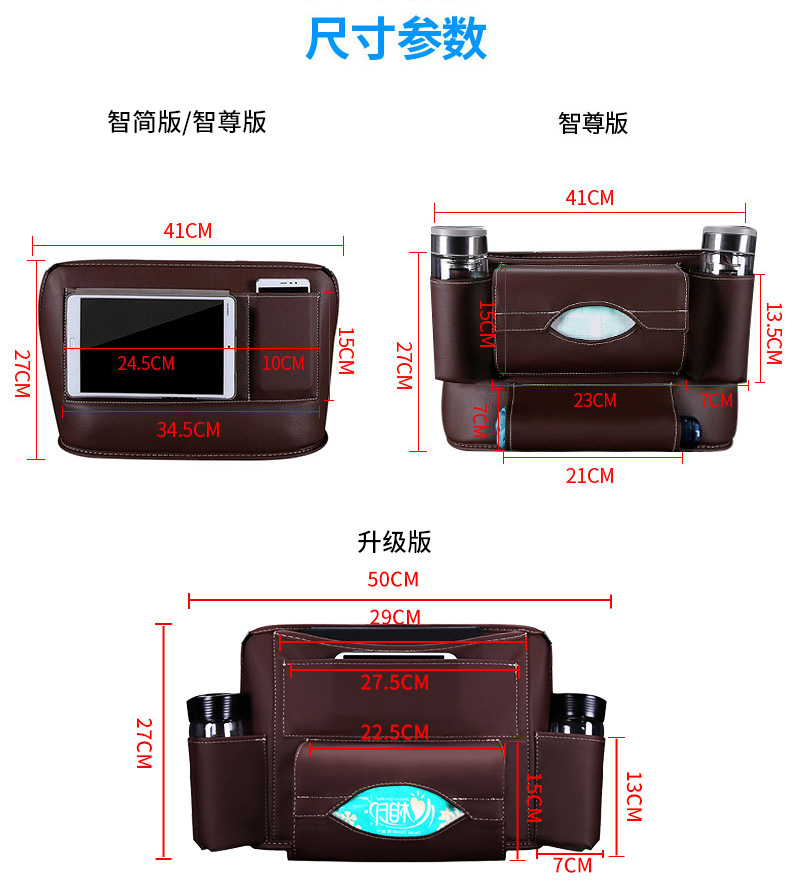 尺寸参数

智简版/智尊版

41CM
27CM
24.5CM
10CM
15CM
34.5CM

智尊版

41CM
27CM
15CM
13.5CM
23CM
7CM
7CM
21CM

升级版

50CM
29CM
27.5CM
27CM
22.5CM
15CM
13CM
7CM