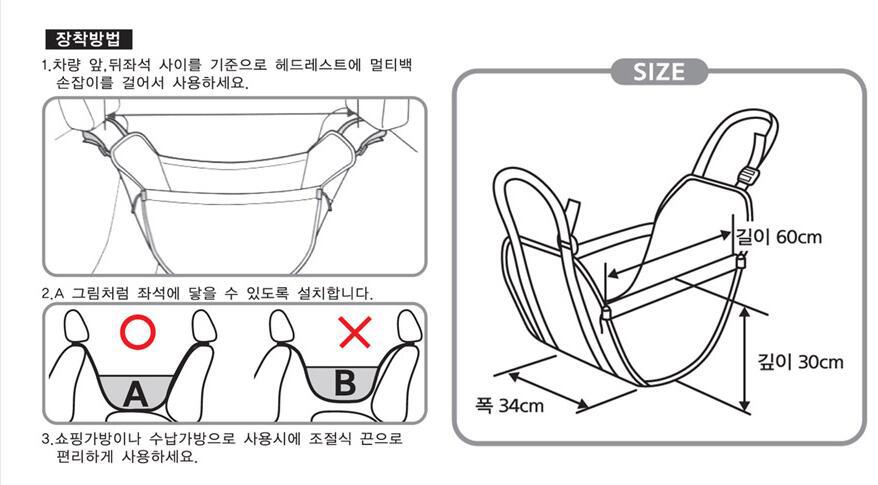 장착방법

1.차량 앞,뒤좌석 사이를 기준으로 헤드레스트에 멀티백 손잡이를 걸어서 사용하세요.

2.A 그림처럼 좌석에 닿을 수 있도록 설치합니다.

A

B

3.쇼핑가방이나 수납가방으로 사용시에 조절식 끈으로 편리하게 사용하세요.

SIZE

길이 60cm

깊이 30cm

폭 34cm