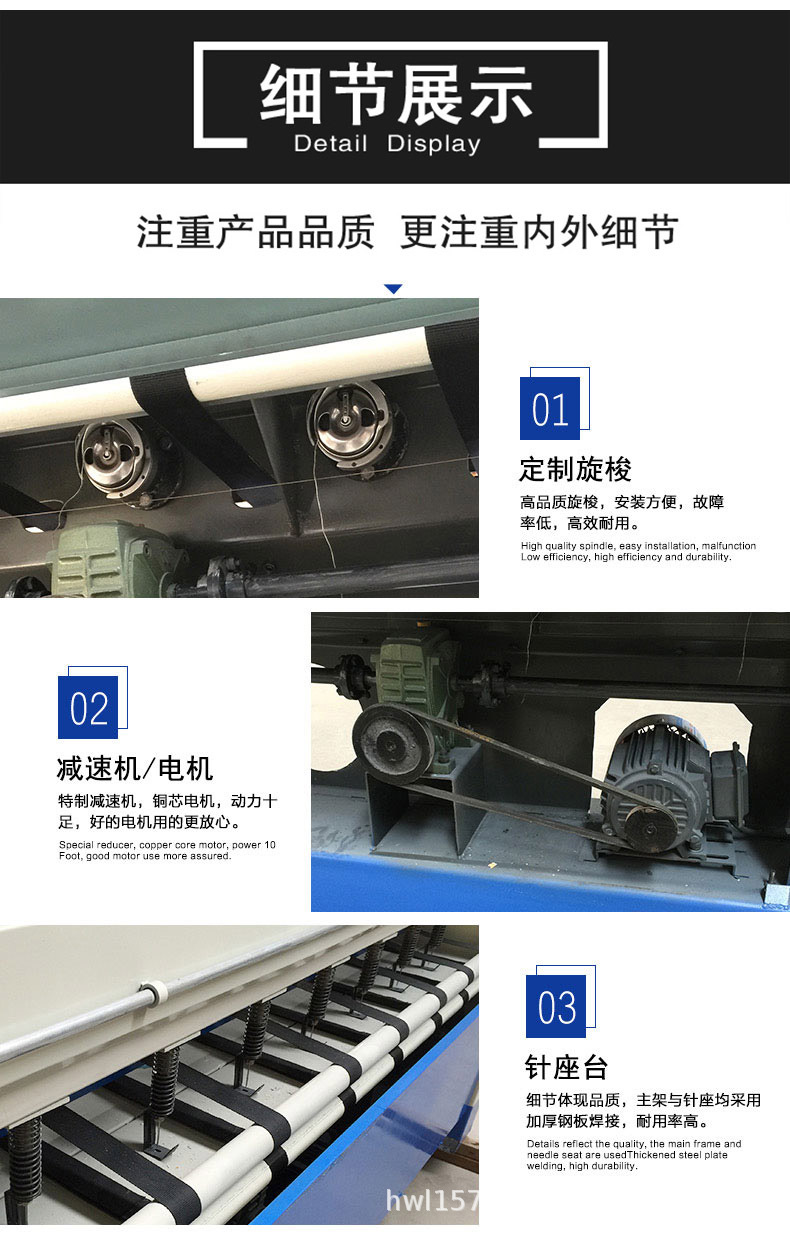 细节展示
Detail Display

注重产品品质 更注重内外细节

01

定制旋梭

高品质旋梭，安装方便，故障率低，高效耐用。

High quality spindle, easy installation, malfunction Low efficiency, high efficiency and durability.

02

减速机/电机

特制减速机，铜芯电机，动力十足，好的电机用的更放心。

Special reducer, copper core motor, power 10 Foot, good motor use more assured.

03

针座台

细节体现品质，主架与针座均采用加厚钢板焊接，耐用率高。

Details reflect the quality, the main frame and needle seat are usedThickened steel plate welding, high durability.

hwl157