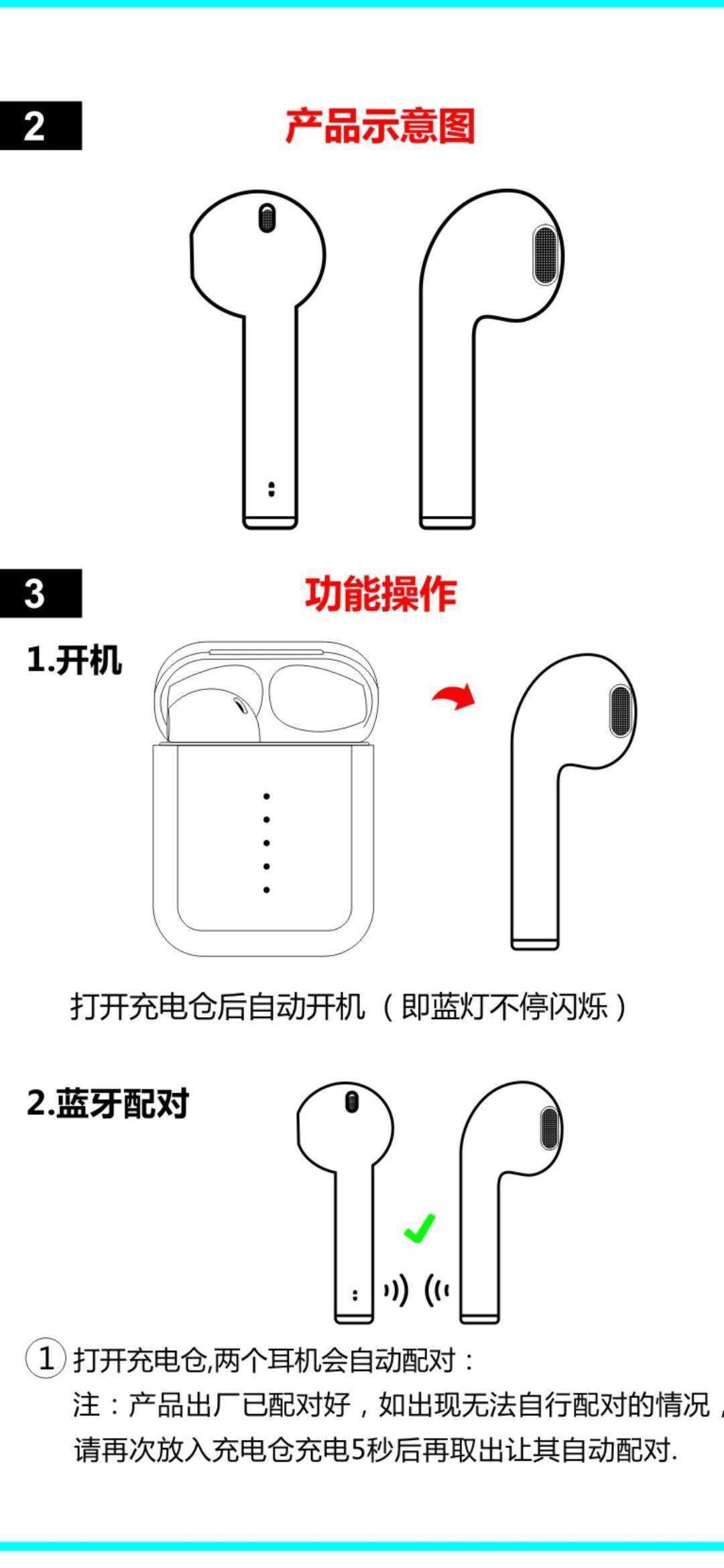 2

产品示意图

3

功能操作

1.开机

打开充电仓后自动开机（即蓝灯不停闪烁）

2.蓝牙配对

1 打开充电仓,两个耳机会自动配对：

注：产品出厂已配对好，如出现无法自行配对的情况，请再次放入充电仓充电5秒后再取出让其自动配对.