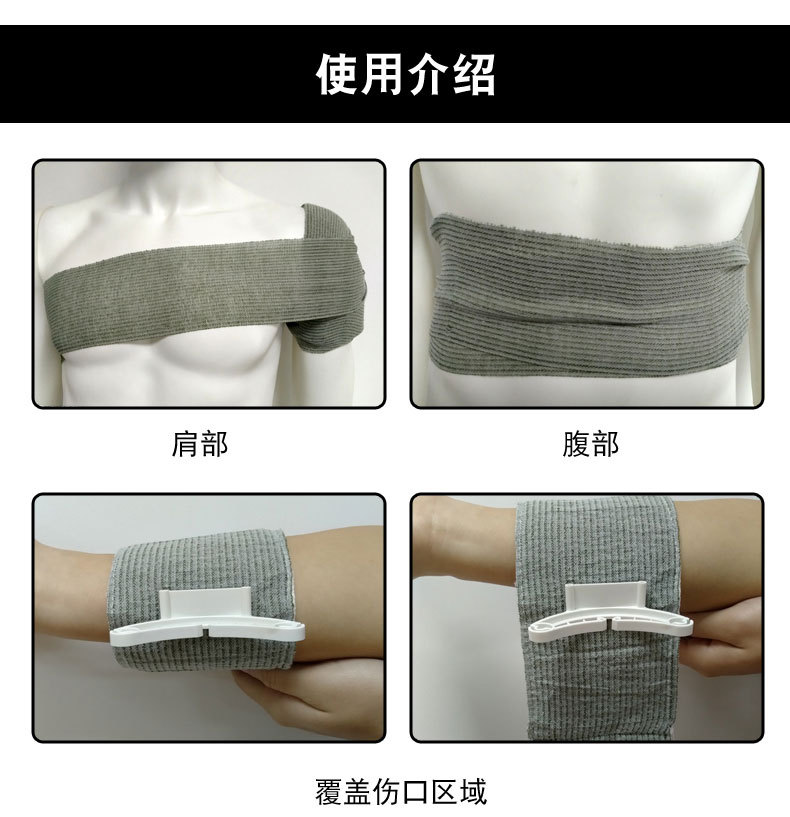 使用介绍

肩部

腹部

覆盖伤口区域