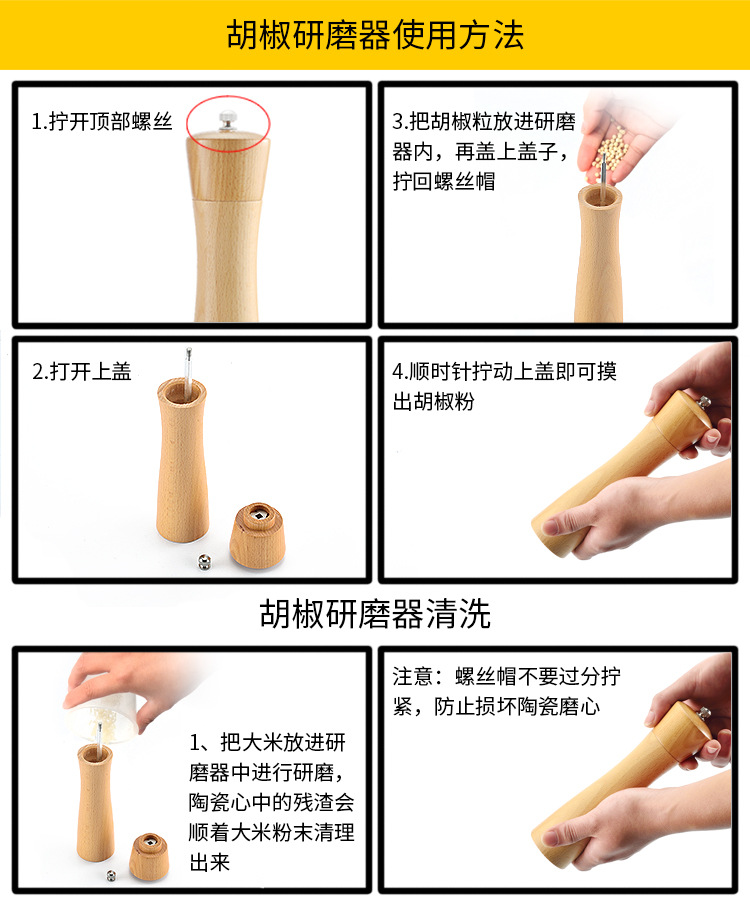 胡椒研磨器使用方法

1.拧开顶部螺丝

3.把胡椒粒放进研磨器内，再盖上盖子，拧回螺丝帽

2.打开上盖

4.顺时针拧动上盖即可摸出胡椒粉

胡椒研磨器清洗

1、把大米放进研磨器中进行研磨，陶瓷心中的残渣会顺着大米粉末清理出来

注意：螺丝帽不要过分拧紧，防止损坏陶瓷磨心