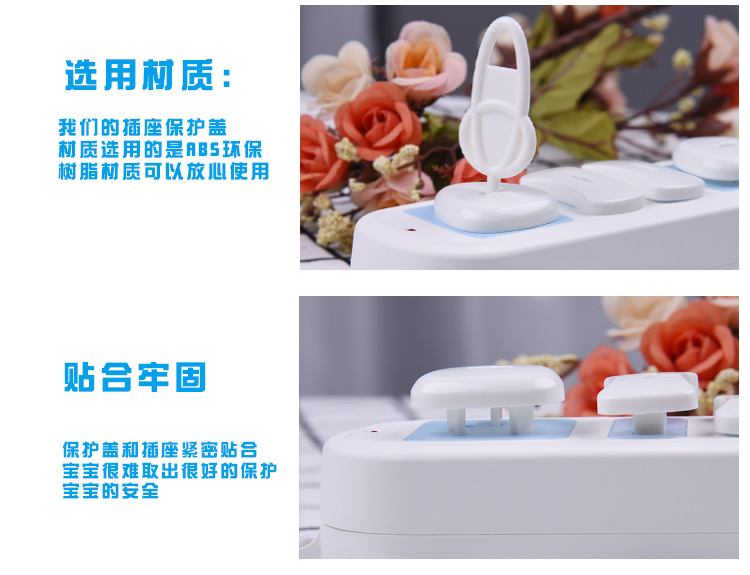 选用材质：

我们的插座保护盖
材质选用的是ABS环保
树脂材质可以放心使用

贴合牢固

保护盖和插座紧密贴合
宝宝很难取出很好的保护
宝宝的安全