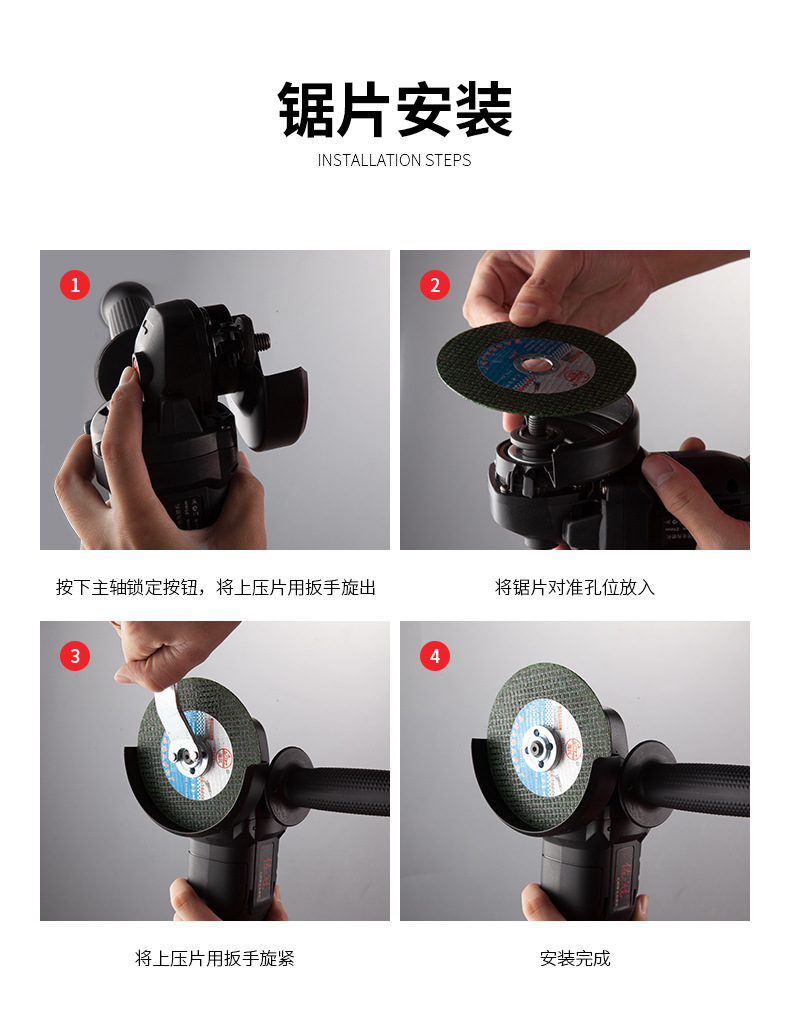 锯片安装
INSTALLATION STEPS

1

按下主轴锁定按钮，将上压片用扳手旋出

2

将锯片对准孔位放入

3

将上压片用扳手旋紧

4

安装完成