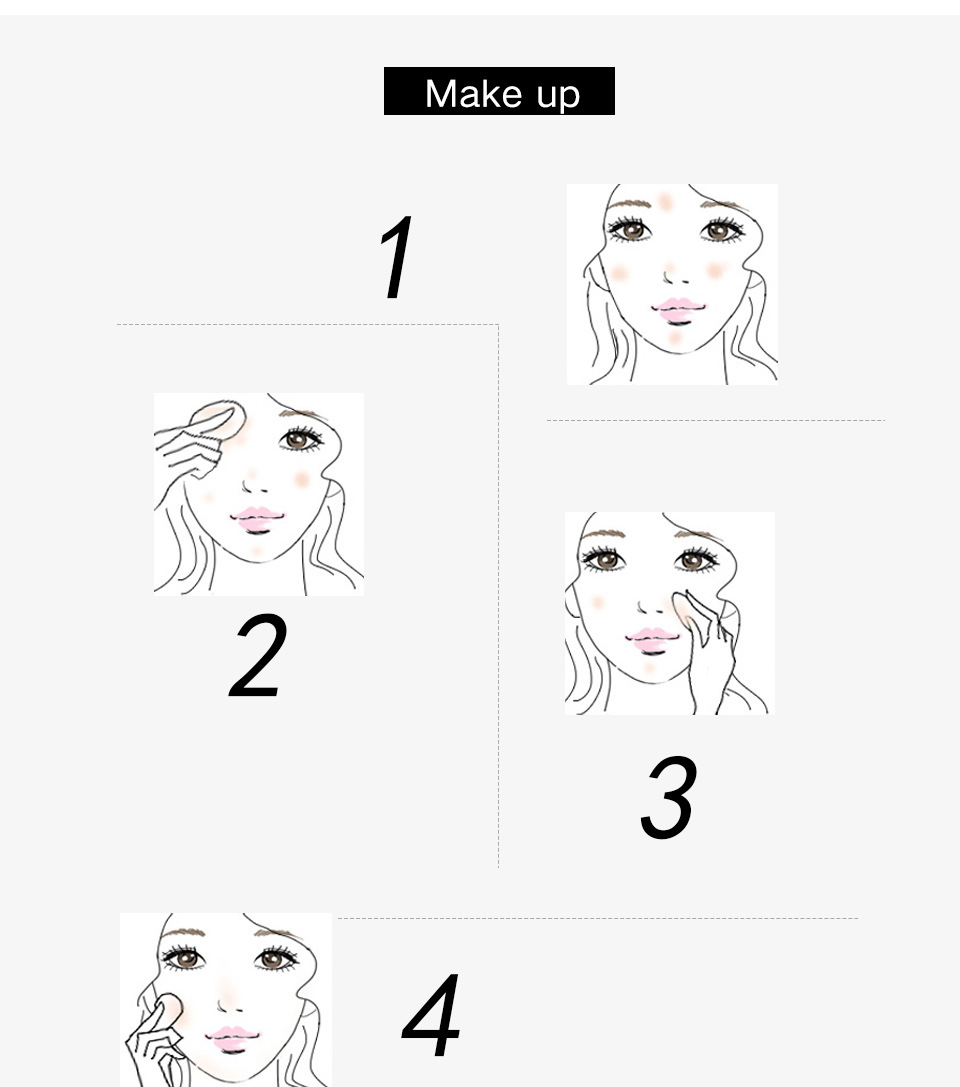 Make up

1

2

3

4