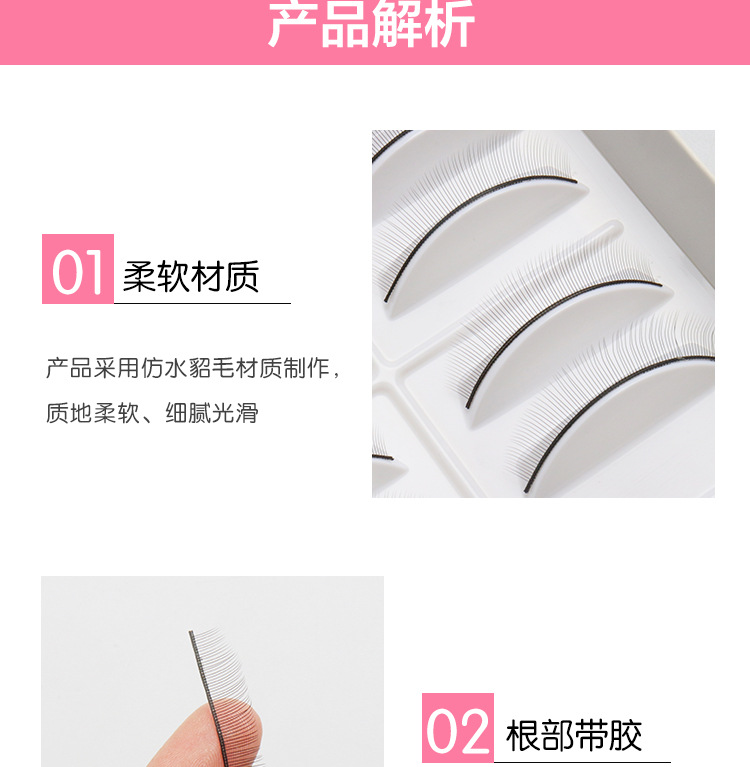 产品解析

01 柔软材质

产品采用仿水貂毛材质制作，质地柔软、细腻光滑

02 根部带胶