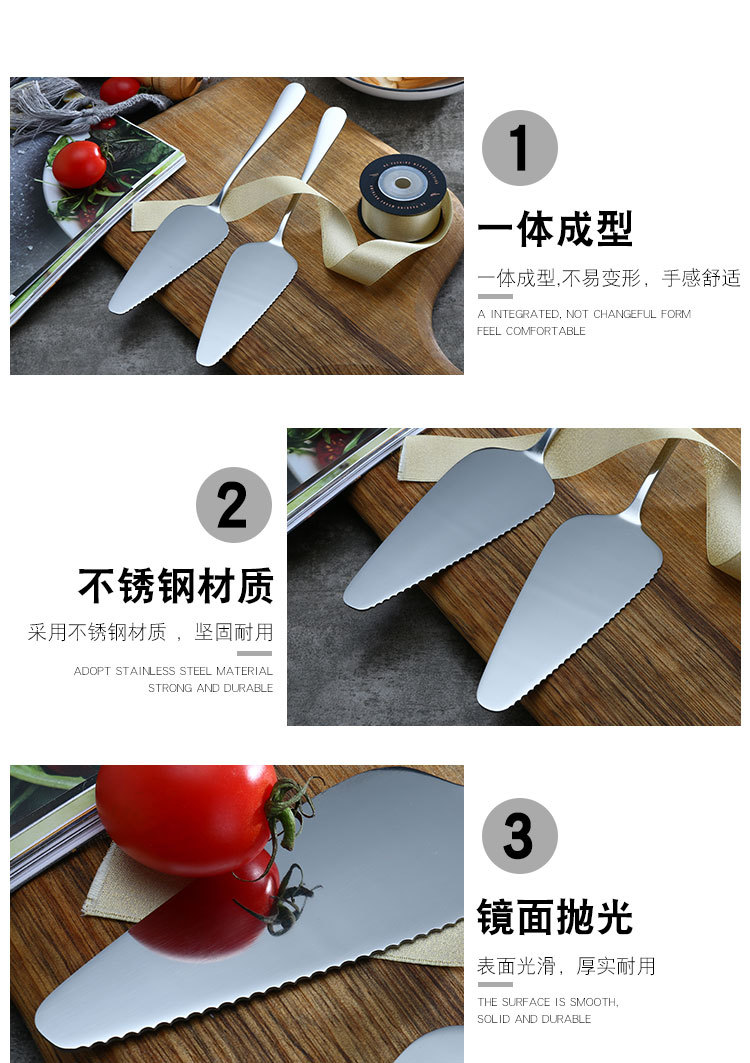 1

一体成型

一体成型,不易变形，手感舒适

A INTEGRATED, NOT CHANGEFUL FORM
FEEL COMFORTABLE

2

不锈钢材质

采用不锈钢材质，坚固耐用

ADOPT STAINLESS STEEL MATERIAL
STRONG AND DURABLE

3

镜面抛光

表面光滑，厚实耐用

THE SURFACE IS SMOOTH,
SOLID AND DURABLE