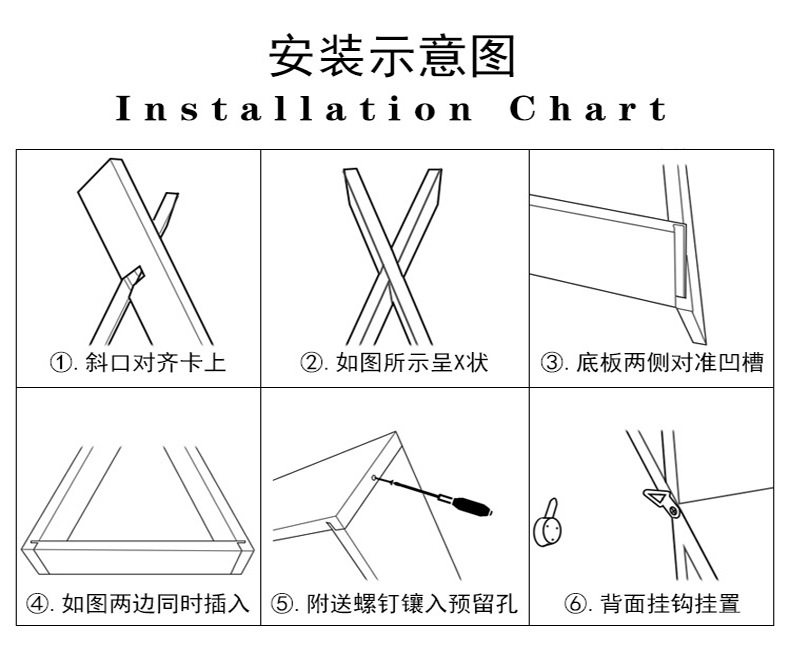 安装示意图
Installation Chart

①. 斜口对齐卡上

②. 如图所示呈X状

③. 底板两侧对准凹槽

④. 如图两边同时插入

⑤. 附送螺钉镶入预留孔

⑥. 背面挂钩挂置