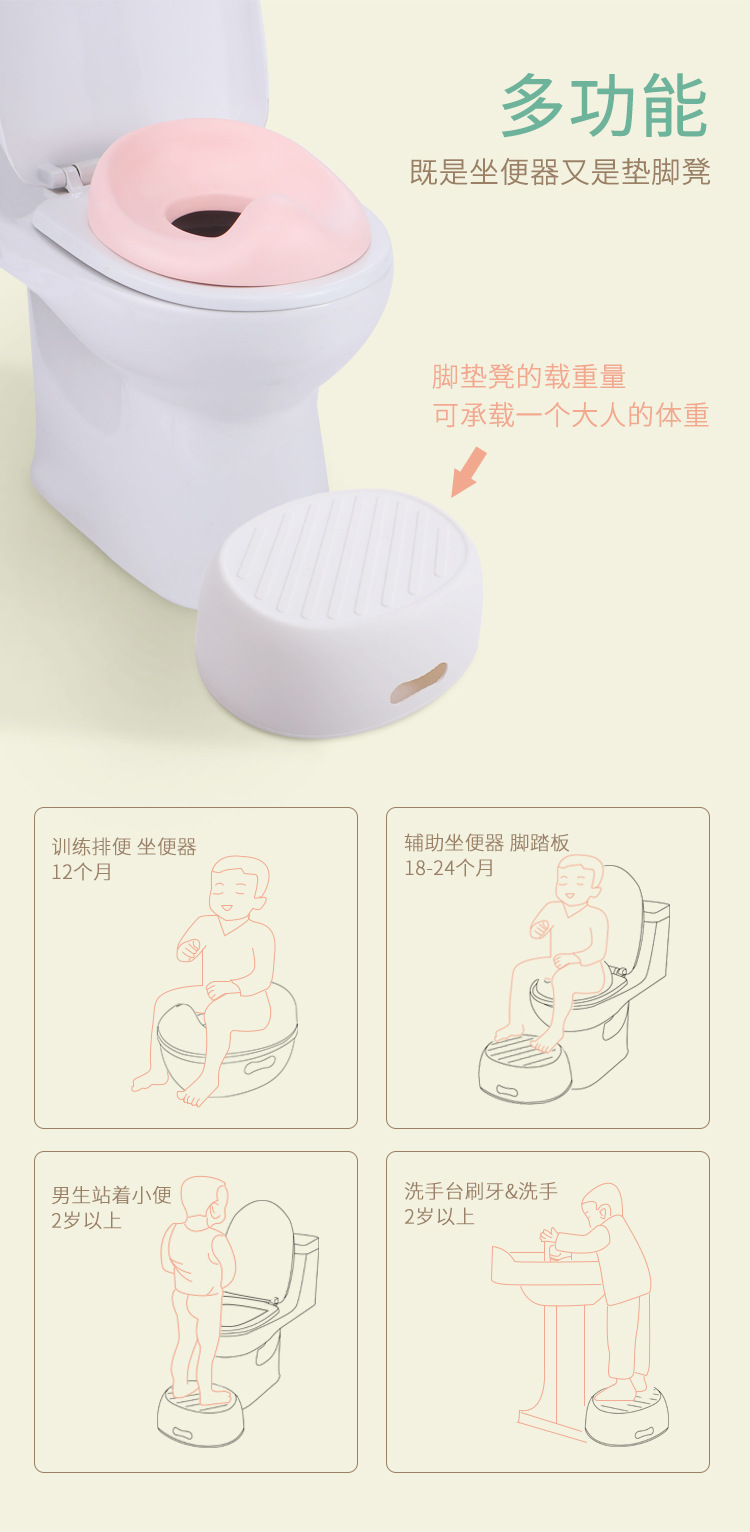 多功能
既是坐便器又是垫脚凳

脚垫凳的载重量
可承载一个大人的体重

训练排便 坐便器
12个月

辅助坐便器 脚踏板
18-24个月

男生站着小便
2岁以上

洗手台刷牙&洗手
2岁以上