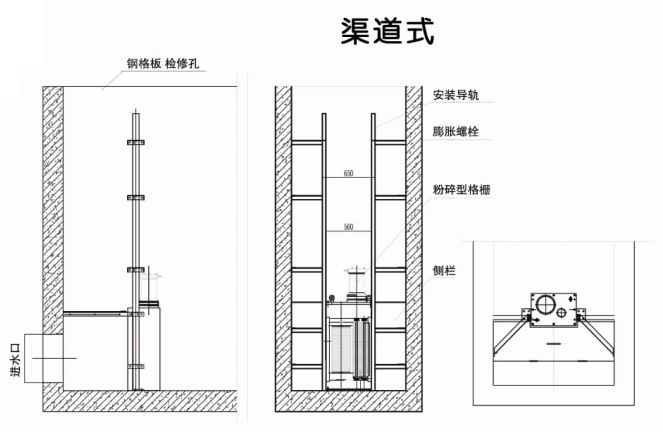 渠道式

钢格板 检修孔

进水口

安装导轨

膨胀螺栓

650

粉碎型格栅

560

侧栏