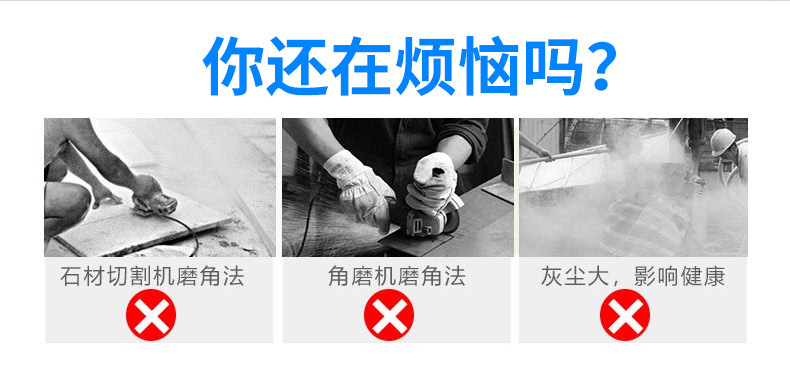 你还在烦恼吗?

石材切割机磨角法

角磨机磨角法

灰尘大，影响健康