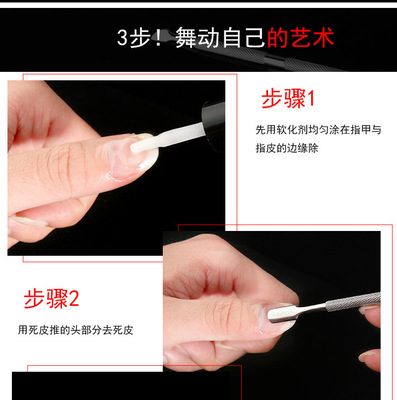 3步！舞动自己的艺术

步骤1

先用软化剂均匀涂在指甲与指皮的边缘除

步骤2

用死皮推的头部分去死皮