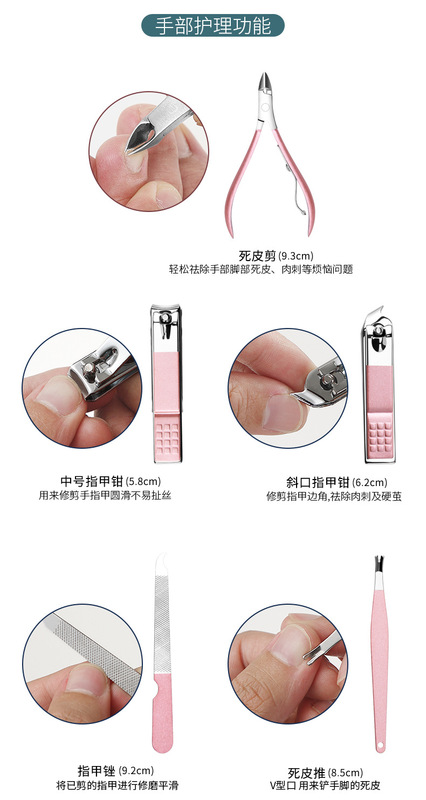 手部护理功能

死皮剪 (9.3cm)
轻松祛除手部脚部死皮、肉刺等烦恼问题

中号指甲钳 (5.8cm)
用来修剪手指甲圆滑不易扯丝

斜口指甲钳 (6.2cm)
修剪指甲边角,祛除肉刺及硬茧

指甲锉 (9.2cm)
将已剪的指甲进行修磨平滑

死皮推 (8.5cm)
V型口 用来铲手脚的死皮