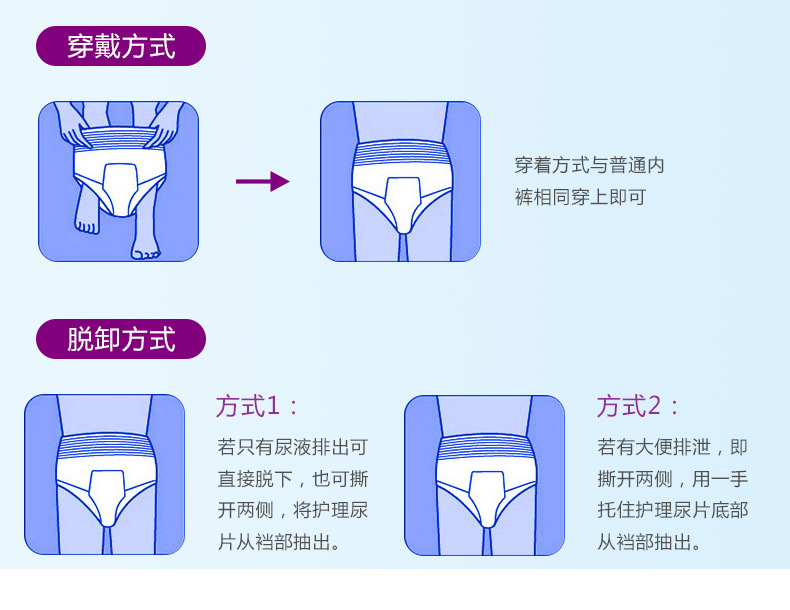 穿戴方式

穿着方式与普通内裤相同穿上即可

脱卸方式

方式1：

若只有尿液排出可直接脱下，也可撕开两侧，将护理尿片从裆部抽出。

方式2：

若有大便排泄，即撕开两侧，用一手托住护理尿片底部从裆部抽出。