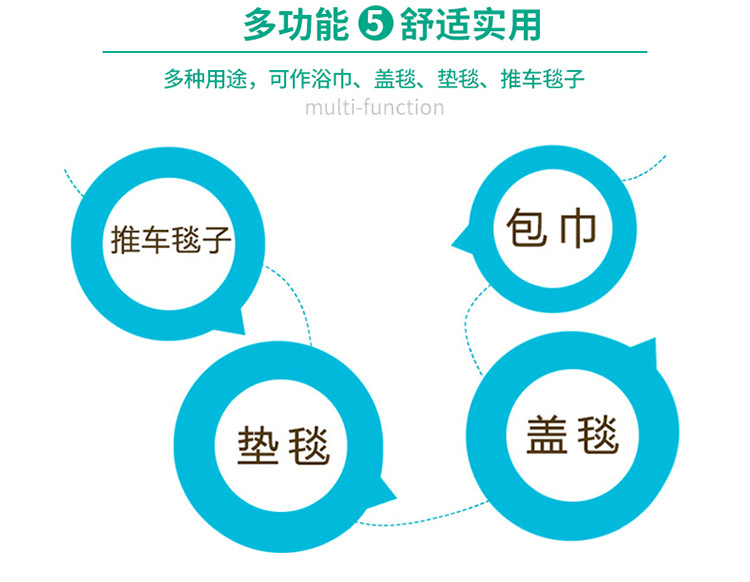 多功能5舒适实用

多种用途，可作浴巾、盖毯、垫毯、推车毯子

multi-function

推车毯子

包巾

垫毯

盖毯