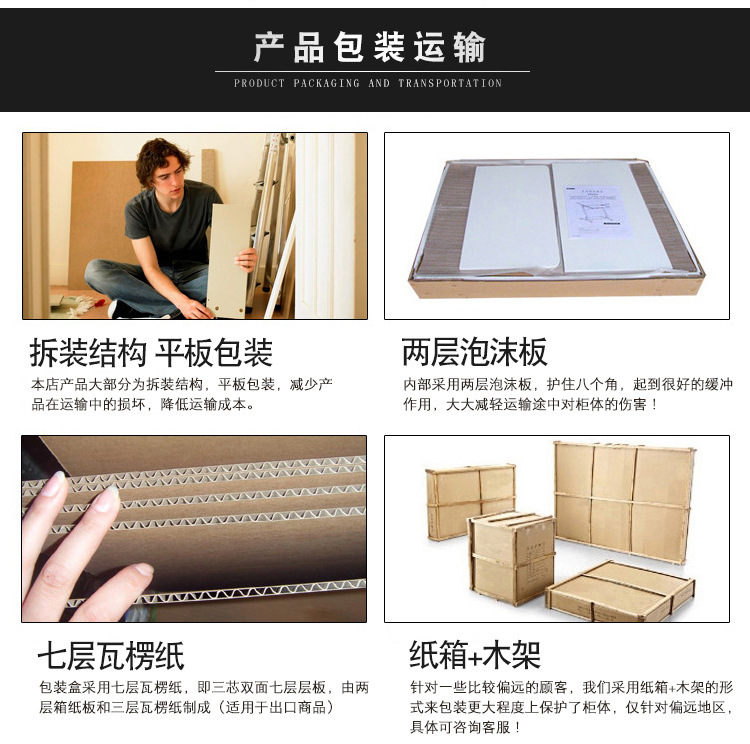 产品包装运输
PRODUCT PACKAGING AND TRANSPORTATION

拆装结构 平板包装
本店产品大部分为拆装结构，平板包装，减少产品在运输中的损坏，降低运输成本。

两层泡沫板
内部采用两层泡沫板，护住八个角，起到很好的缓冲作用，大大减轻运输途中对柜体的伤害！

七层瓦楞纸
包装盒采用七层瓦楞纸，即三芯双面七层层板，由两层箱纸板和三层瓦楞纸制成（适用于出口商品）

纸箱+木架
针对一些比较偏远的顾客，我们采用纸箱+木架的形式来包装更大程度上保护了柜体，仅针对偏远地区，具体可咨询客服！