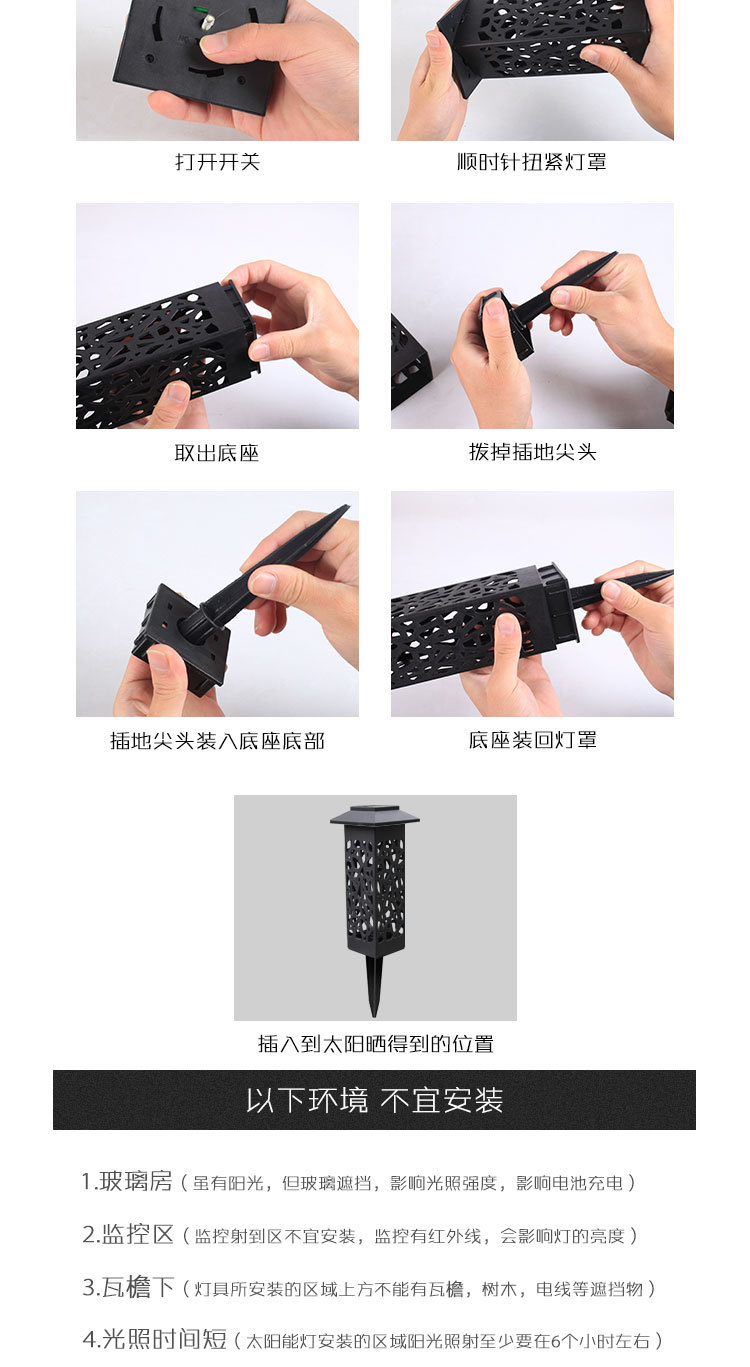 打开开关

顺时针扭紧灯罩

取出底座

拔掉插地尖头

插地尖头装入底座底部

底座装回灯罩

插入到太阳晒得到的位置

以下环境 不宜安装

1.玻璃房（虽有阳光，但玻璃遮挡，影响光照强度，影响电池充电）

2.监控区（监控射到区不宜安装，监控有红外线，会影响灯的亮度）

3.瓦檐下（灯具所安装的区域上方不能有瓦檐，树木，电线等遮挡物）

4.光照时间短（太阳能灯安装的区域阳光照射至少要在6个小时左右）