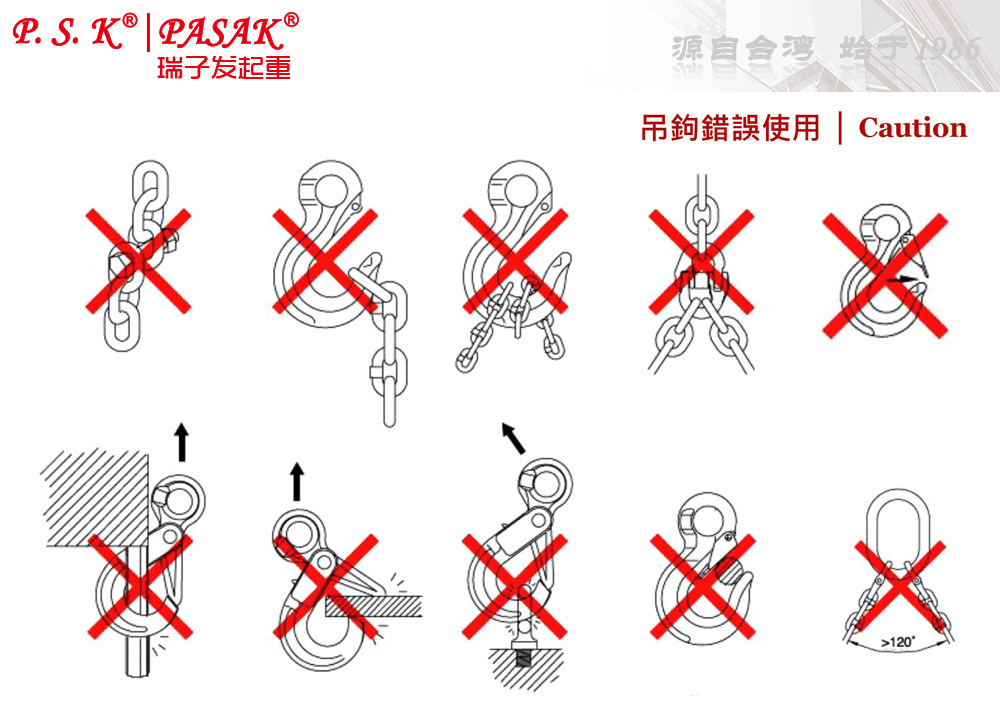 P. S. K® | PASAK®
瑞子发起重

源自台湾 始于1986

吊鉤錯誤使用 | Caution

>120°