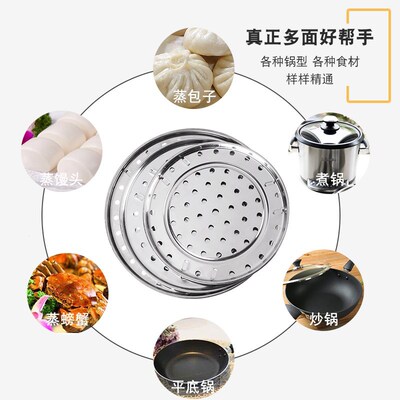 真正多面好帮手
各种锅型 各种食材
样样精通

蒸包子

蒸馒头

煮锅

蒸螃蟹

炒锅

平底锅