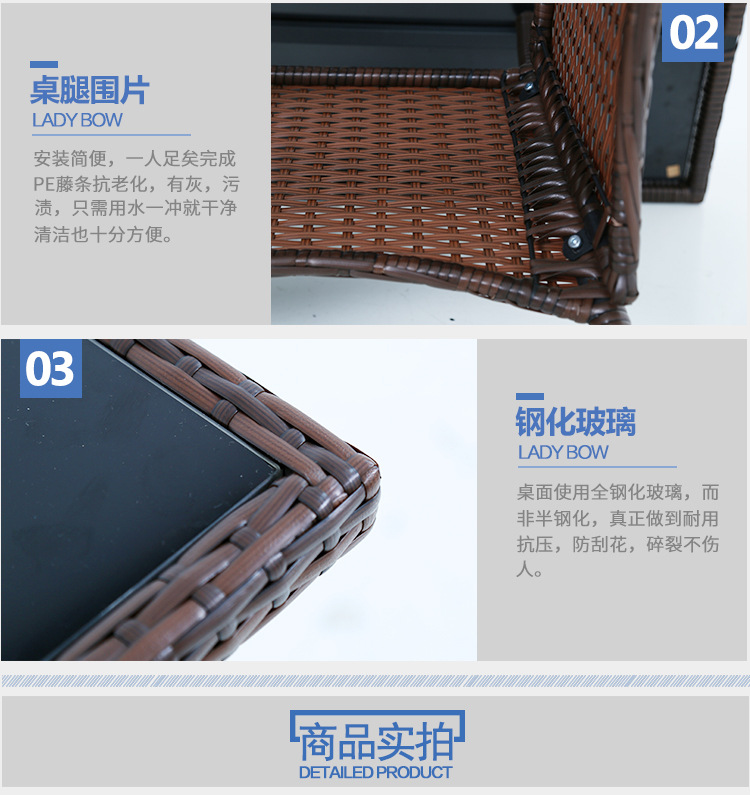 桌腿围片
LADY BOW

安装简便，一人足矣完成PE藤条抗老化，有灰，污渍，只需用水一冲就干净清洁也十分方便。

02

03

钢化玻璃
LADY BOW

桌面使用全钢化玻璃，而非半钢化，真正做到耐用抗压，防刮花，碎裂不伤人。

商品实拍
DETAILED PRODUCT