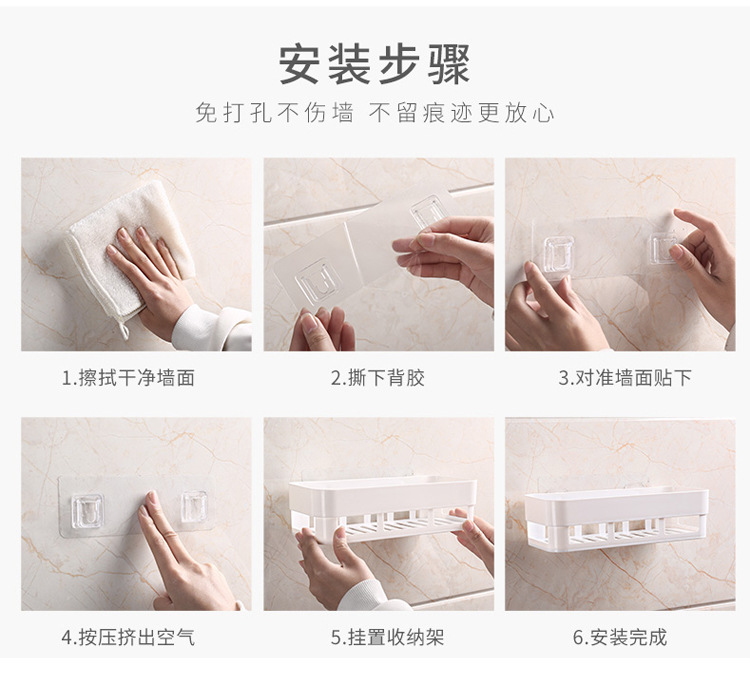 安装步骤

免打孔不伤墙 不留痕迹更放心

1.擦拭干净墙面

2.撕下背胶

3.对准墙面贴下

4.按压挤出空气

5.挂置收纳架

6.安装完成