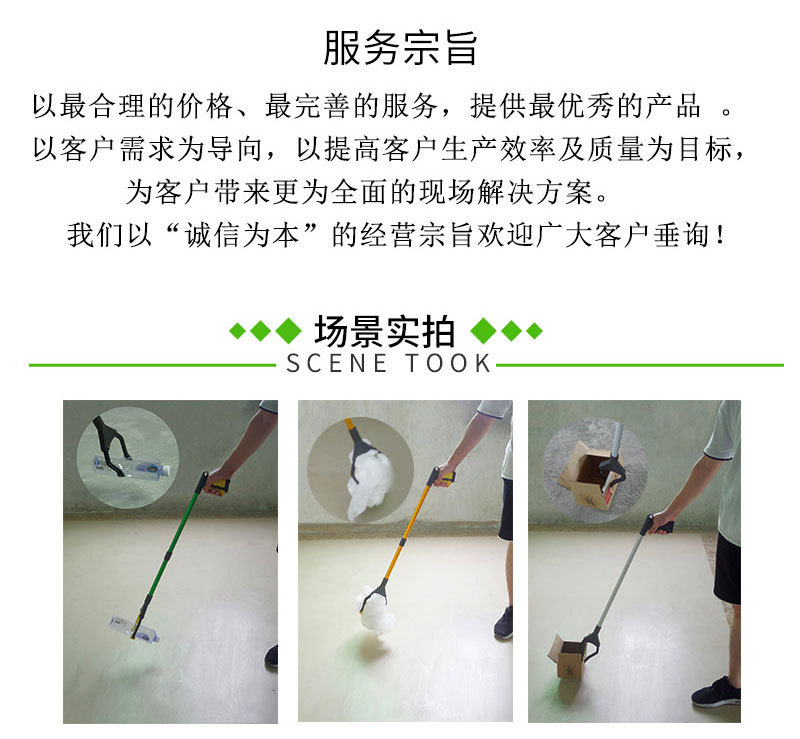 服务宗旨

以最合理的价格、最完善的服务，提供最优秀的产品 。
以客户需求为导向，以提高客户生产效率及质量为目标，
为客户带来更为全面的现场解决方案。
我们以“诚信为本”的经营宗旨欢迎广大客户垂询！

场景实拍
SCENE TOOK