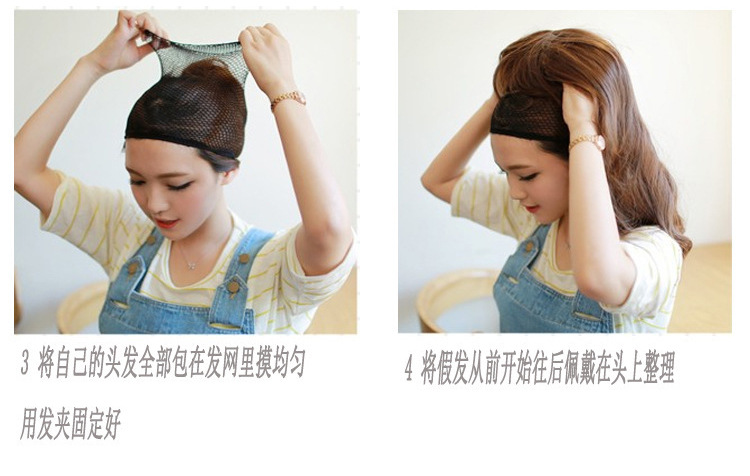 3 将自己的头发全部包在发网里摸均匀

用发夹固定好

4 将假发从前开始往后佩戴在头上整理