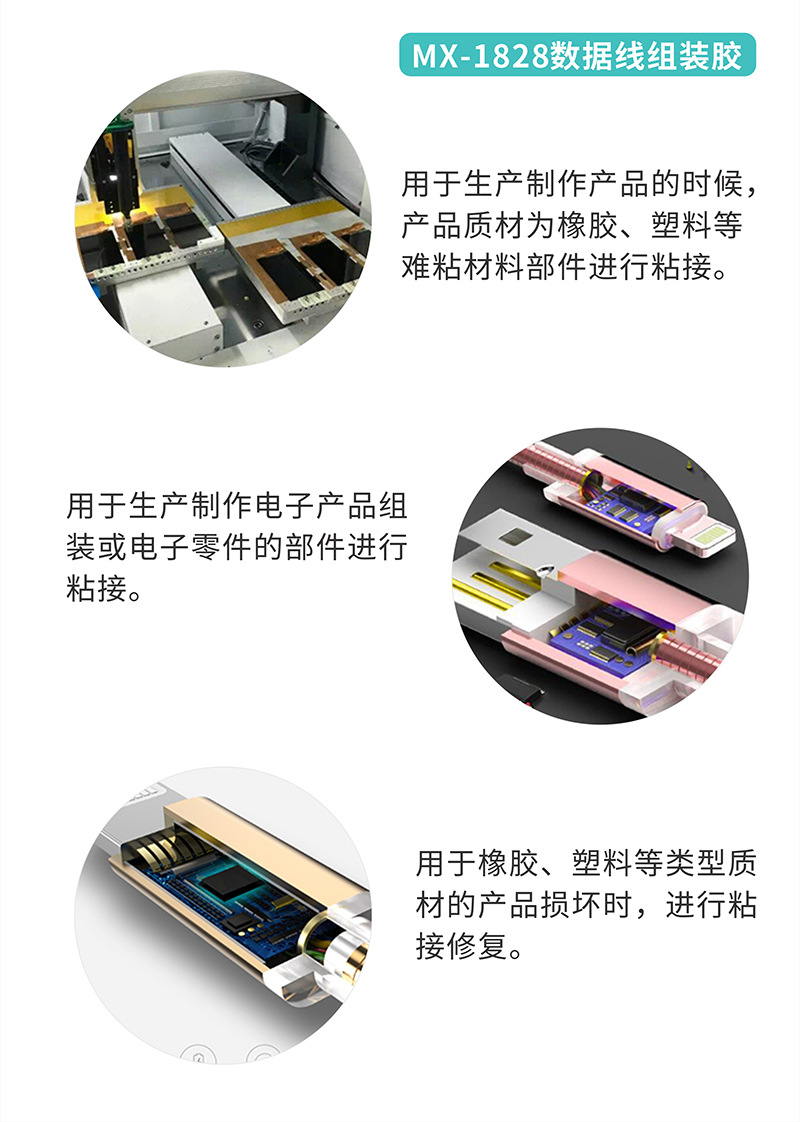 MX-1828数据线组装胶

用于生产制作产品的时候，产品质材为橡胶、塑料等难粘材料部件进行粘接。

用于生产制作电子产品组装或电子零件的部件进行粘接。

用于橡胶、塑料等类型质材的产品损坏时，进行粘接修复。