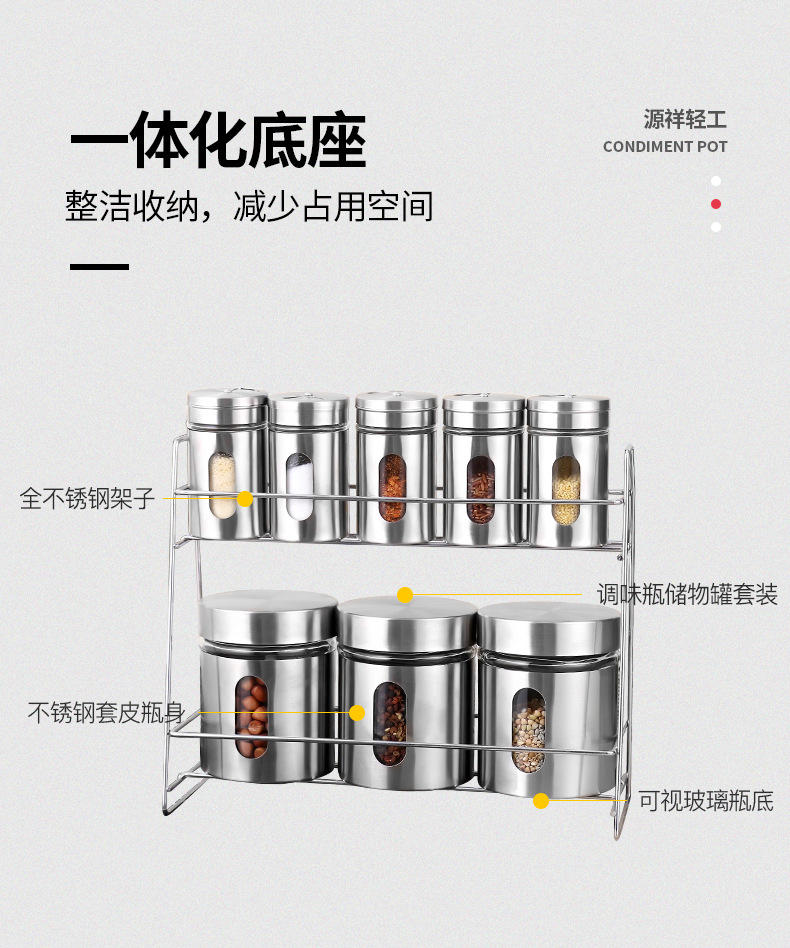 一体化底座
整洁收纳，减少占用空间

源祥轻工
CONDIMENT POT

全不锈钢架子

调味瓶储物罐套装

不锈钢套皮瓶身

可视玻璃瓶底