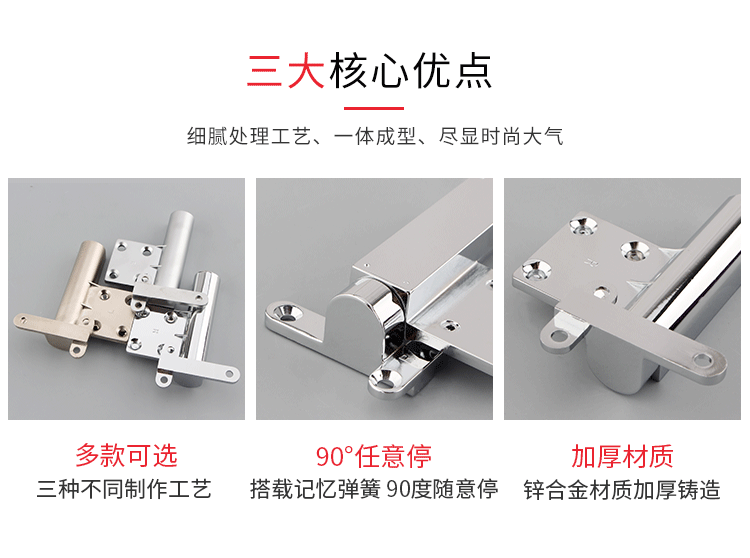 三大核心优点

细腻处理工艺、一体成型、尽显时尚大气

多款可选
三种不同制作工艺

90°任意停
搭载记忆弹簧 90度随意停

加厚材质
锌合金材质加厚铸造