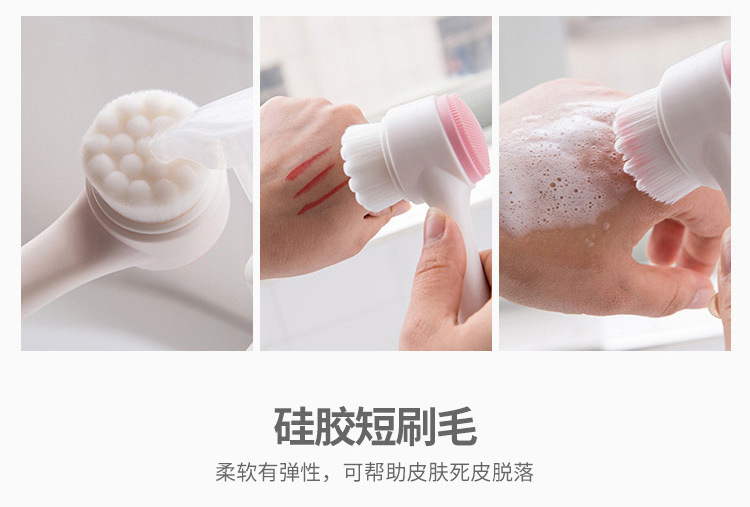 硅胶短刷毛

柔软有弹性，可帮助皮肤死皮脱落