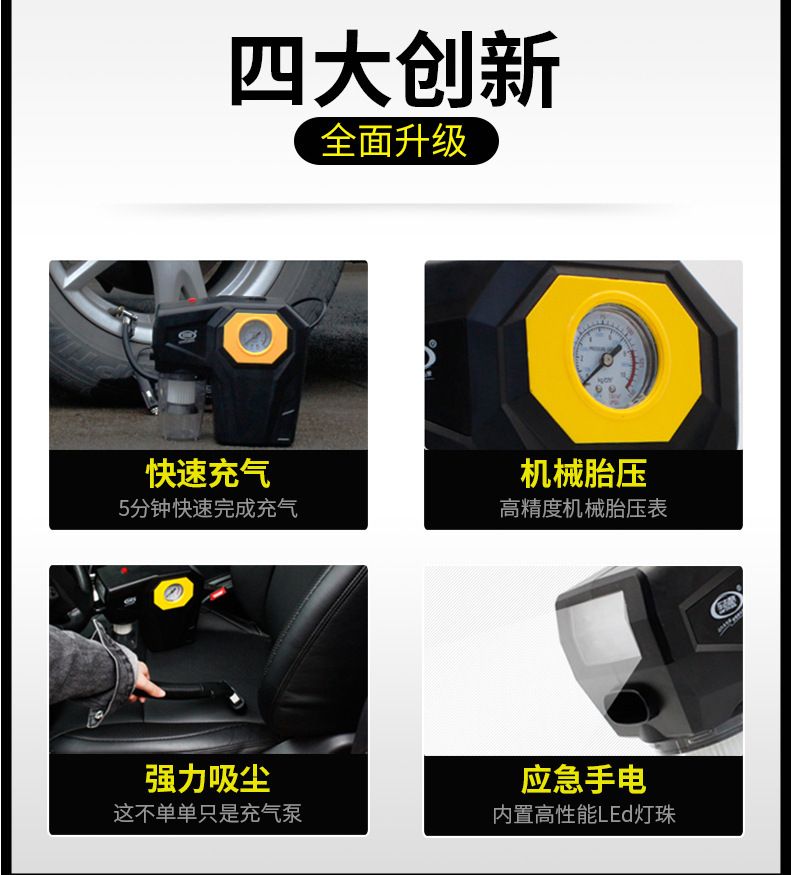 四大创新

全面升级

快速充气

5分钟快速完成充气

机械胎压

高精度机械胎压表

强力吸尘

这不单单只是充气泵

应急手电

内置高性能LEd灯珠