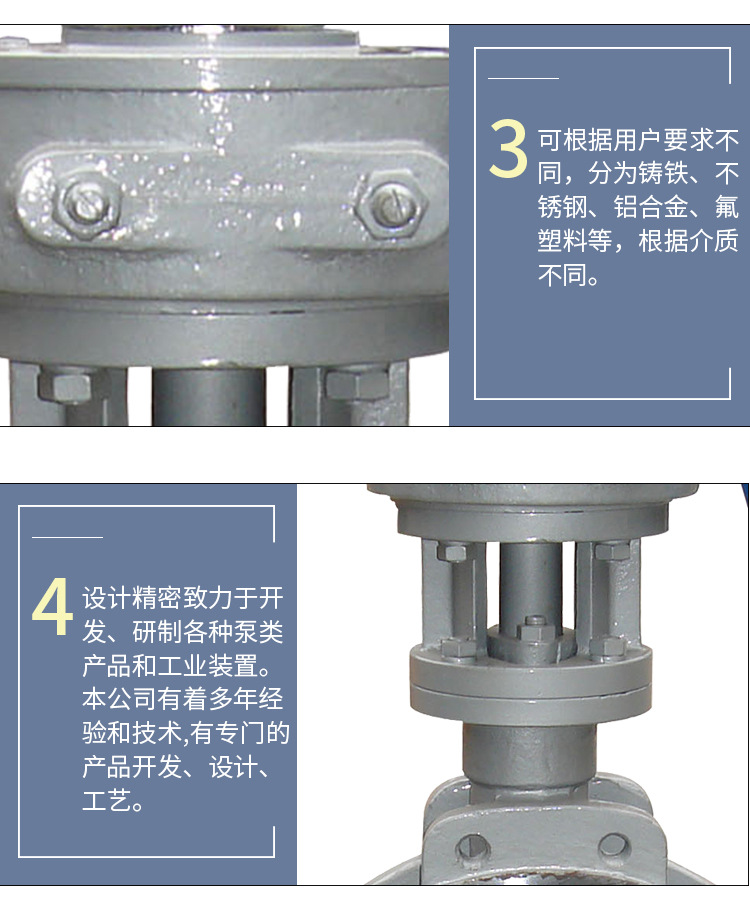 3 可根据用户要求不同，分为铸铁、不锈钢、铝合金、氟塑料等，根据介质不同。

4 设计精密致力于开发、研制各种泵类产品和工业装置。本公司有着多年经验和技术,有专门的产品开发、设计、工艺。