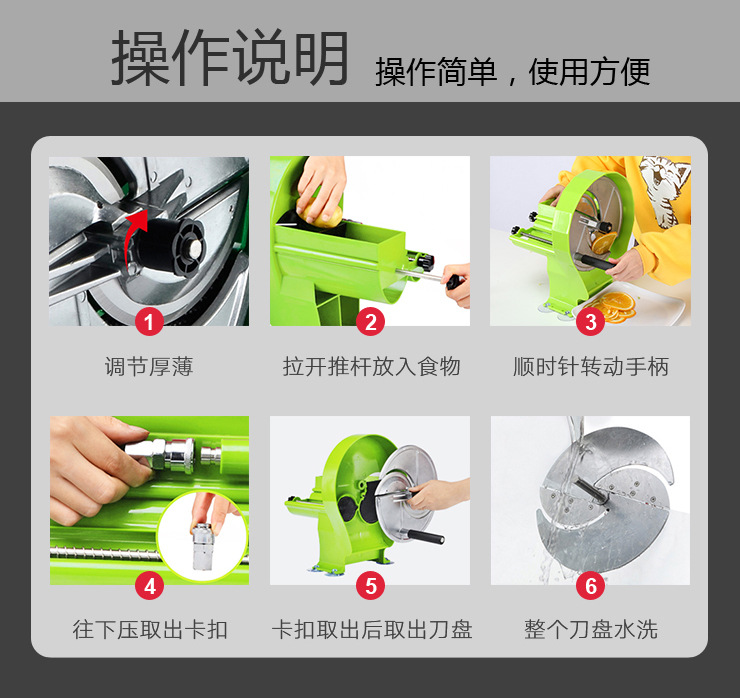 操作说明 操作简单，使用方便

1
调节厚薄

2
拉开推杆放入食物

3
顺时针转动手柄

4
往下压取出卡扣

5
卡扣取出后取出刀盘

6
整个刀盘水洗