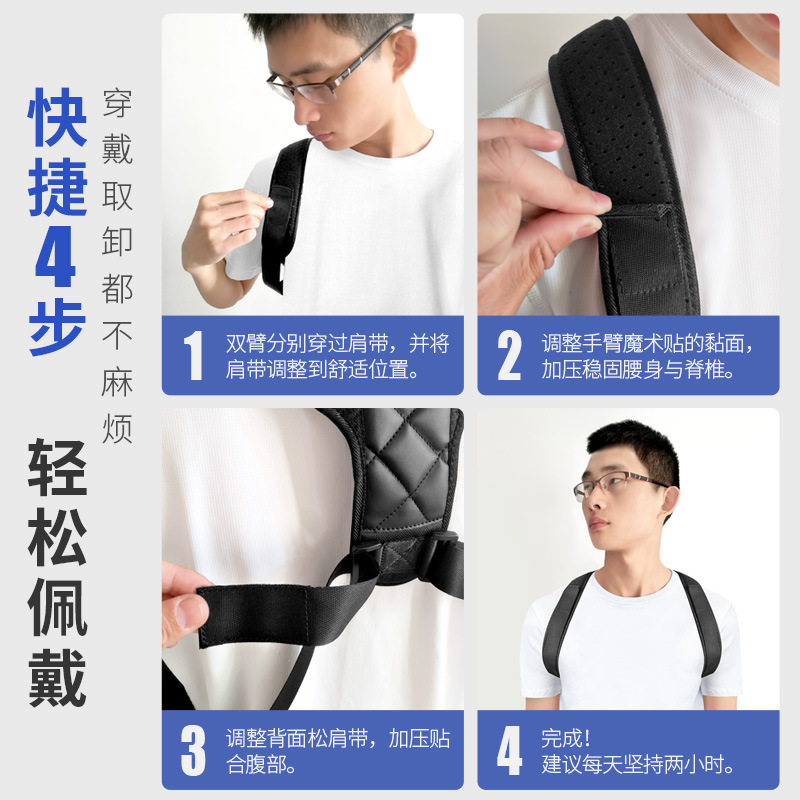 快捷4步

穿戴取卸都不麻烦

轻松佩戴

1 双臂分别穿过肩带，并将肩带调整到舒适位置。

2 调整手臂魔术贴的黏面，加压稳固腰身与脊椎。

3 调整背面松肩带，加压贴合腹部。

4 完成！
建议每天坚持两小时。