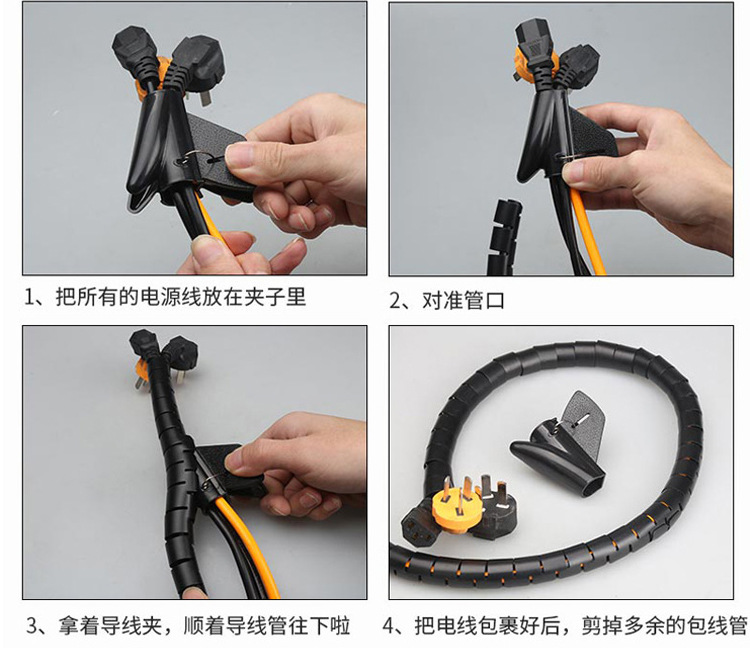 1、把所有的电源线放在夹子里

2、对准管口

3、拿着导线夹，顺着导线管往下啦

4、把电线包裹好后，剪掉多余的包线管