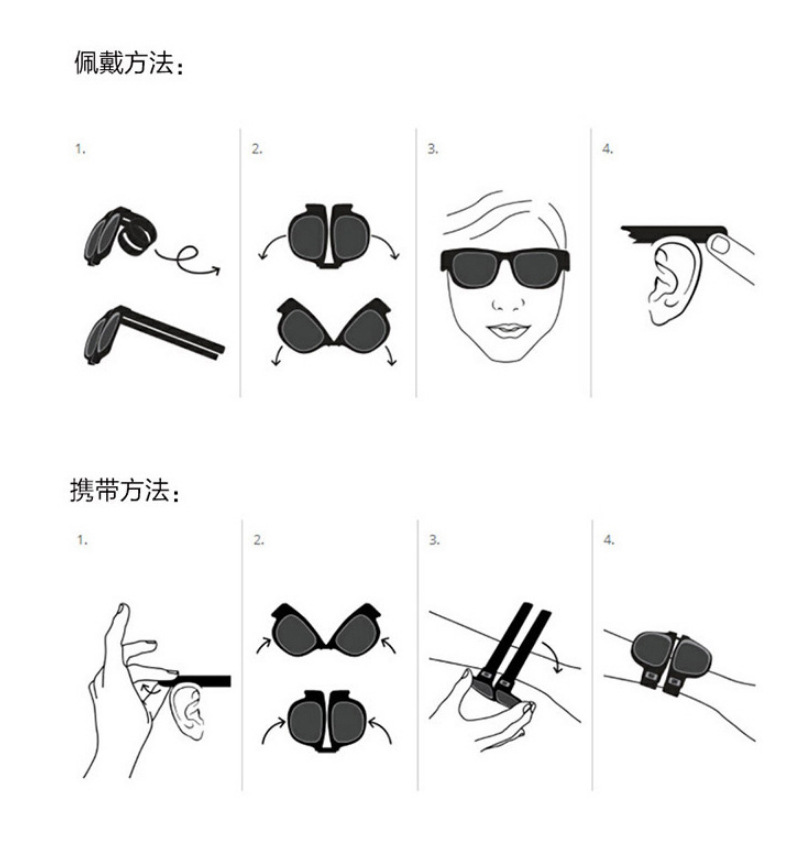 佩戴方法：

1.

2.

3.

4.

携带方法：

1.

2.

3.

4.