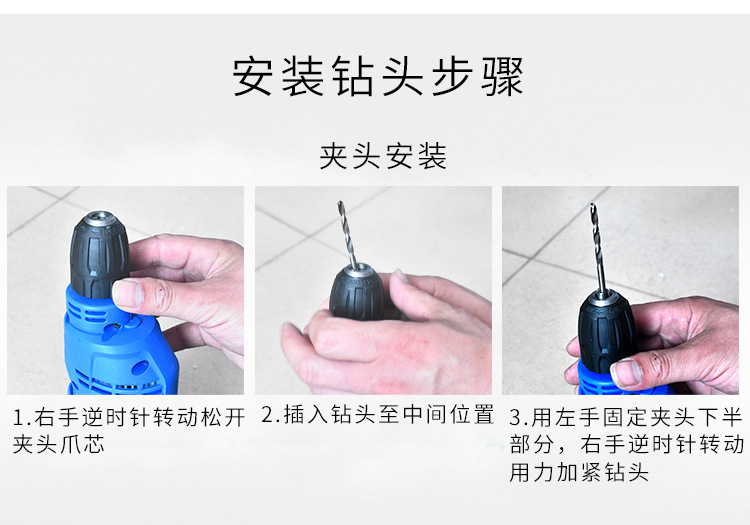 安装钻头步骤

夹头安装

1.右手逆时针转动松开夹头爪芯

2.插入钻头至中间位置

3.用左手固定夹头下半部分，右手逆时针转动用力加紧钻头