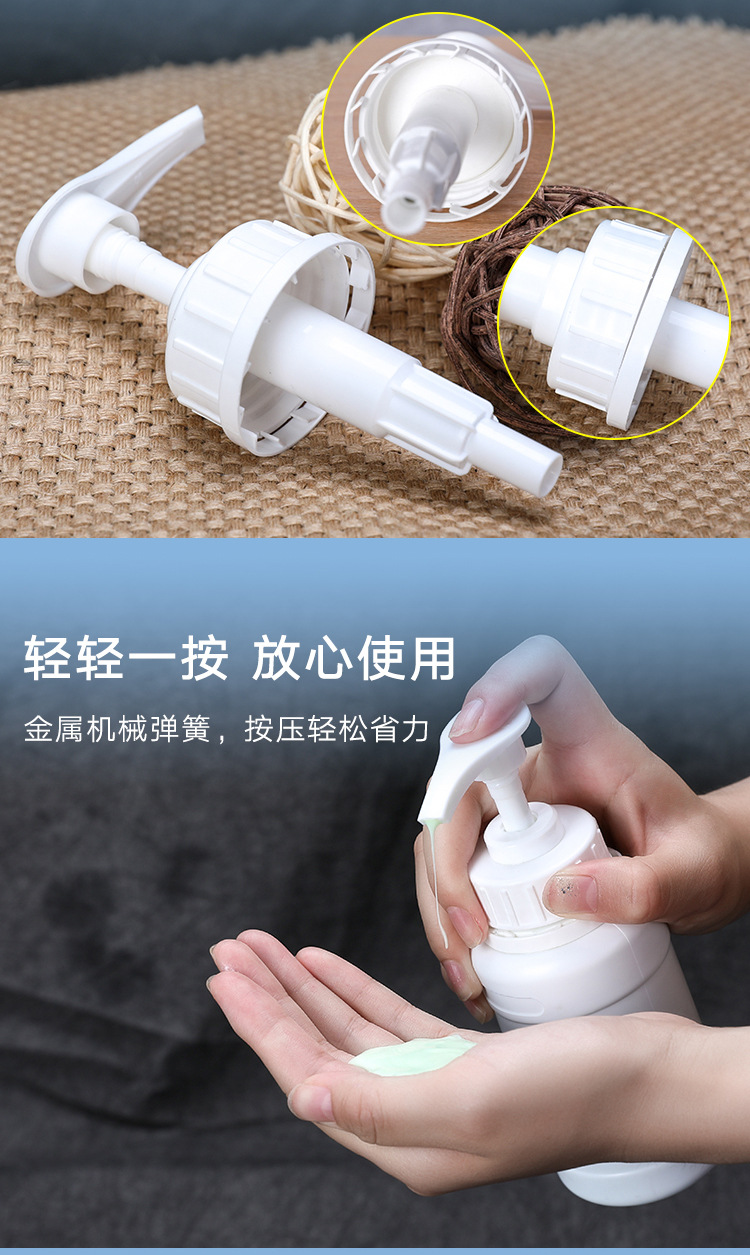 轻轻一按 放心使用

金属机械弹簧，按压轻松省力