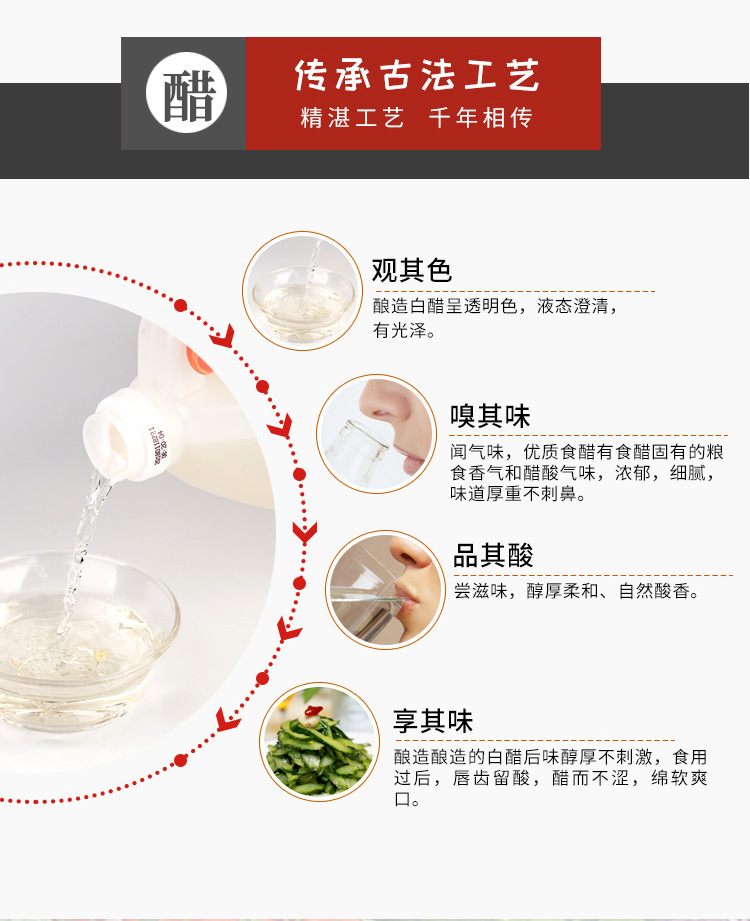 醋

传承古法工艺
精湛工艺 千年相传

观其色
酿造白醋呈透明色，液态澄清，有光泽。

嗅其味
闻气味，优质食醋有食醋固有的粮食香气和醋酸气味，浓郁，细腻，味道厚重不刺鼻。

品其酸
尝滋味，醇厚柔和、自然酸香。

享其味
酿造酿造的白醋后味醇厚不刺激，食用过后，唇齿留酸，醋而不涩，绵软爽口。