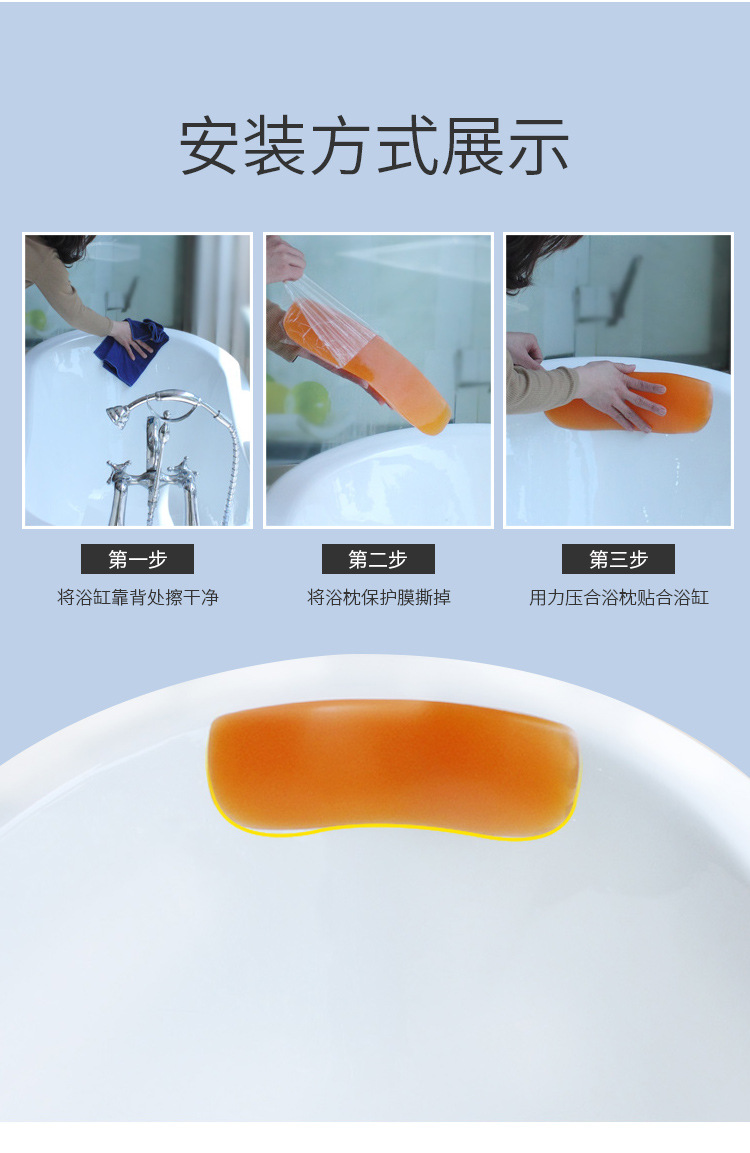 安装方式展示

第一步

将浴缸靠背处擦干净

第二步

将浴枕保护膜撕掉

第三步

用力压合浴枕贴合浴缸